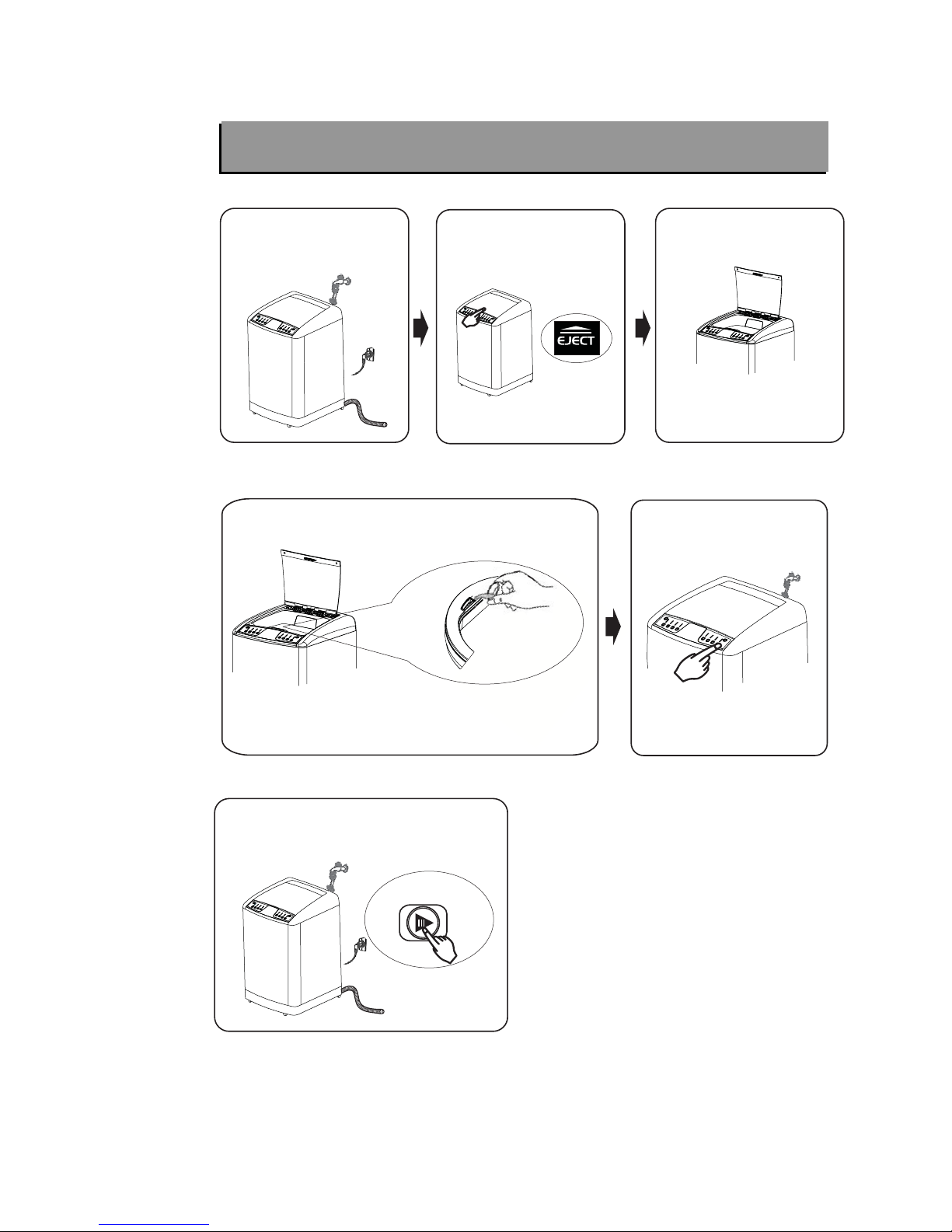 EJECT