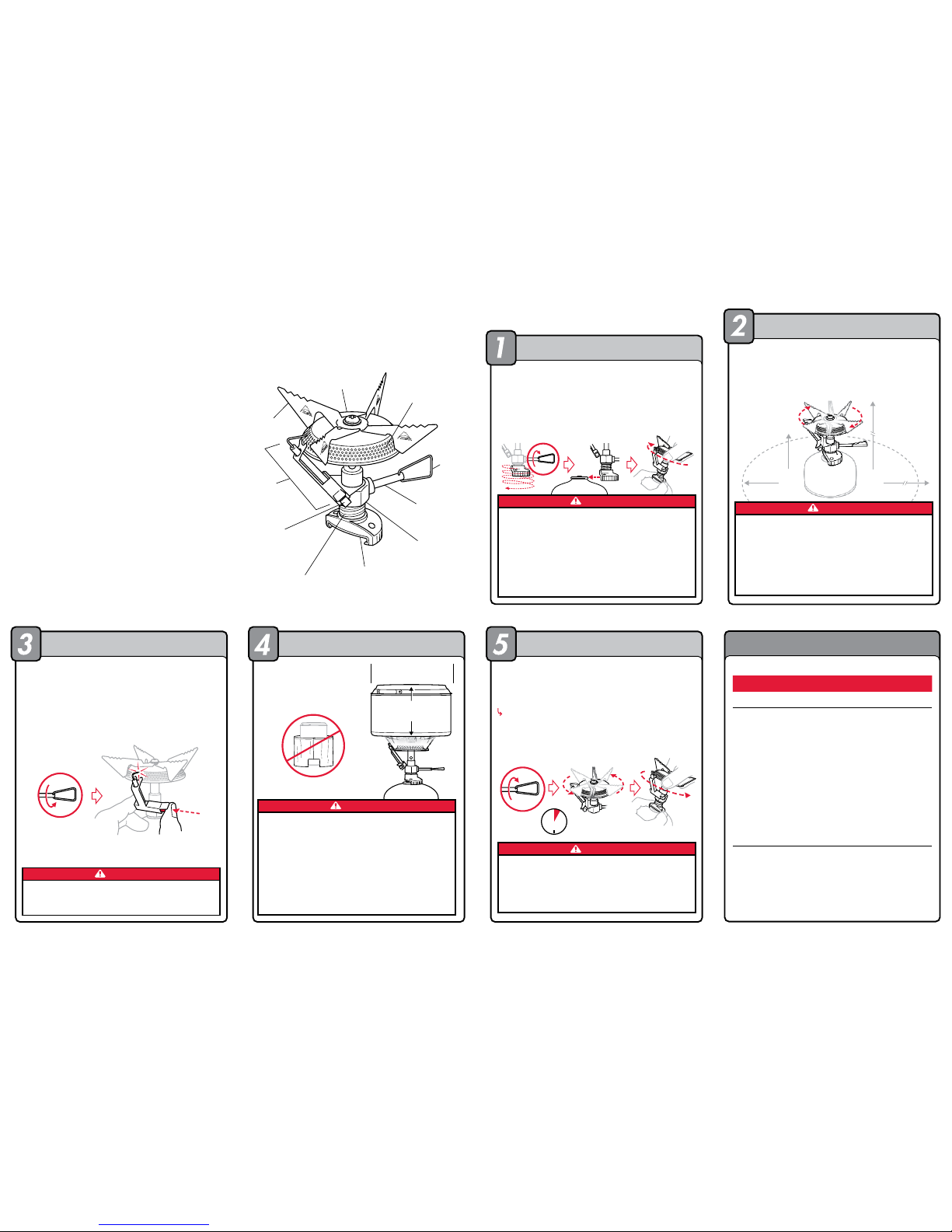 1

2

3

4

5