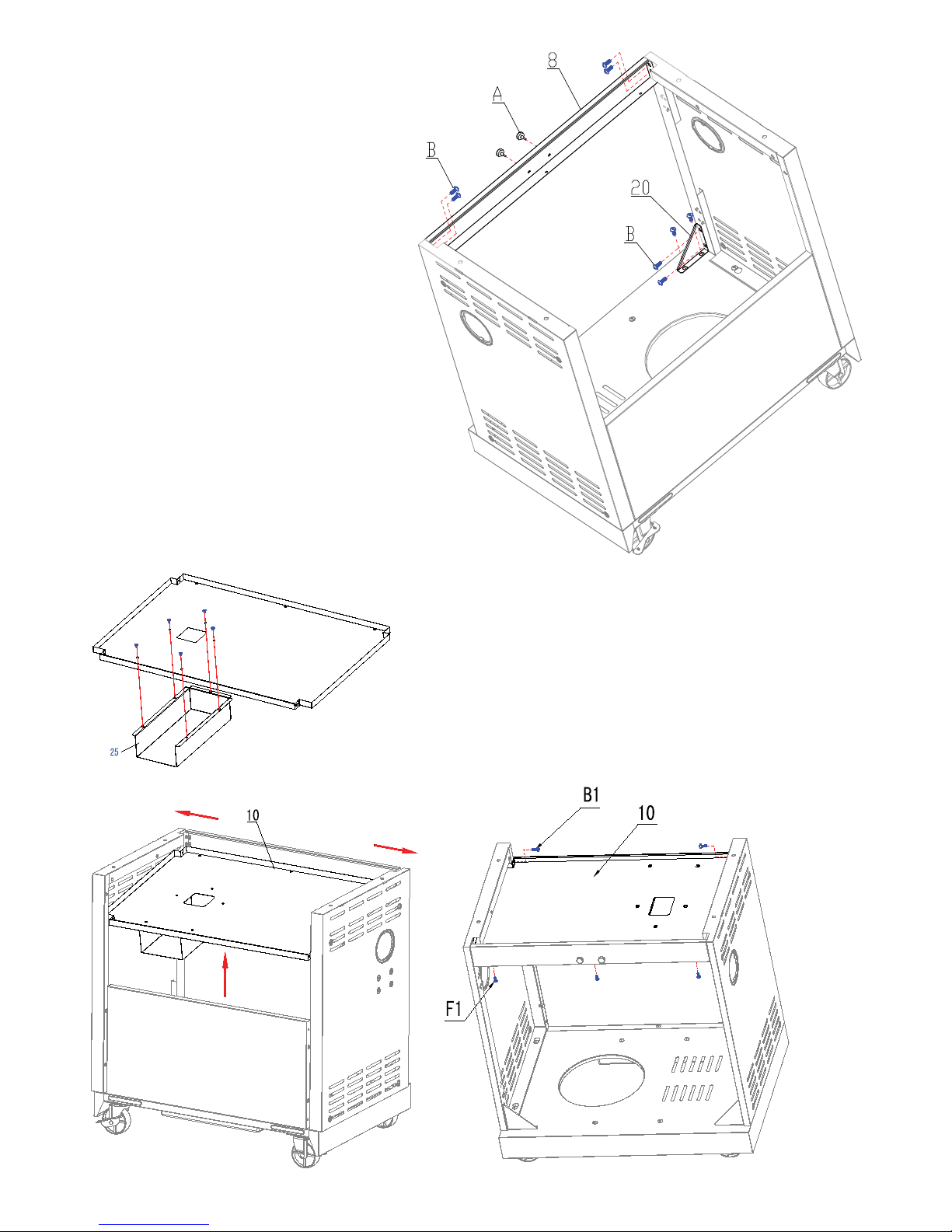 8
A
B
20
B
25
10
B1
10
F1