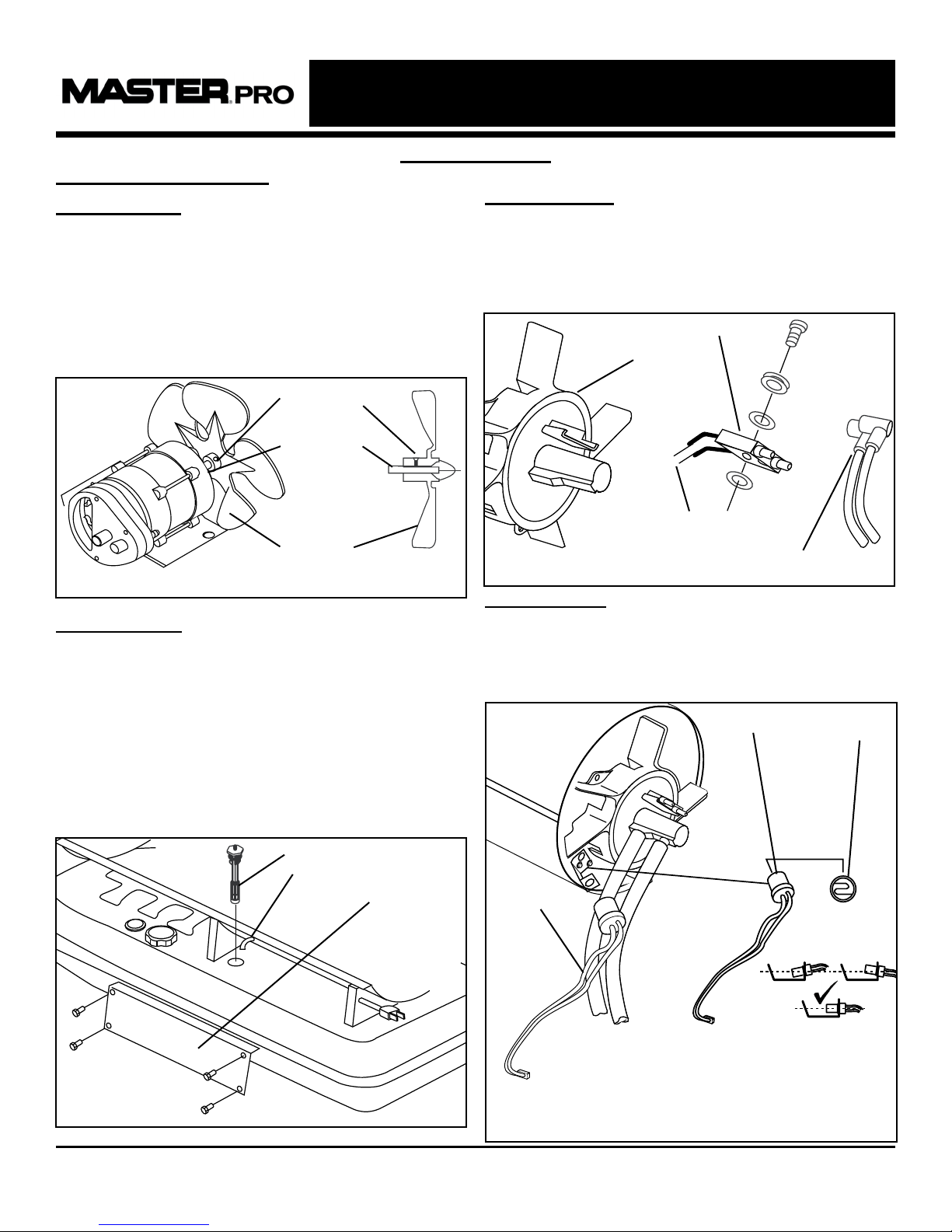 MASTER PRO