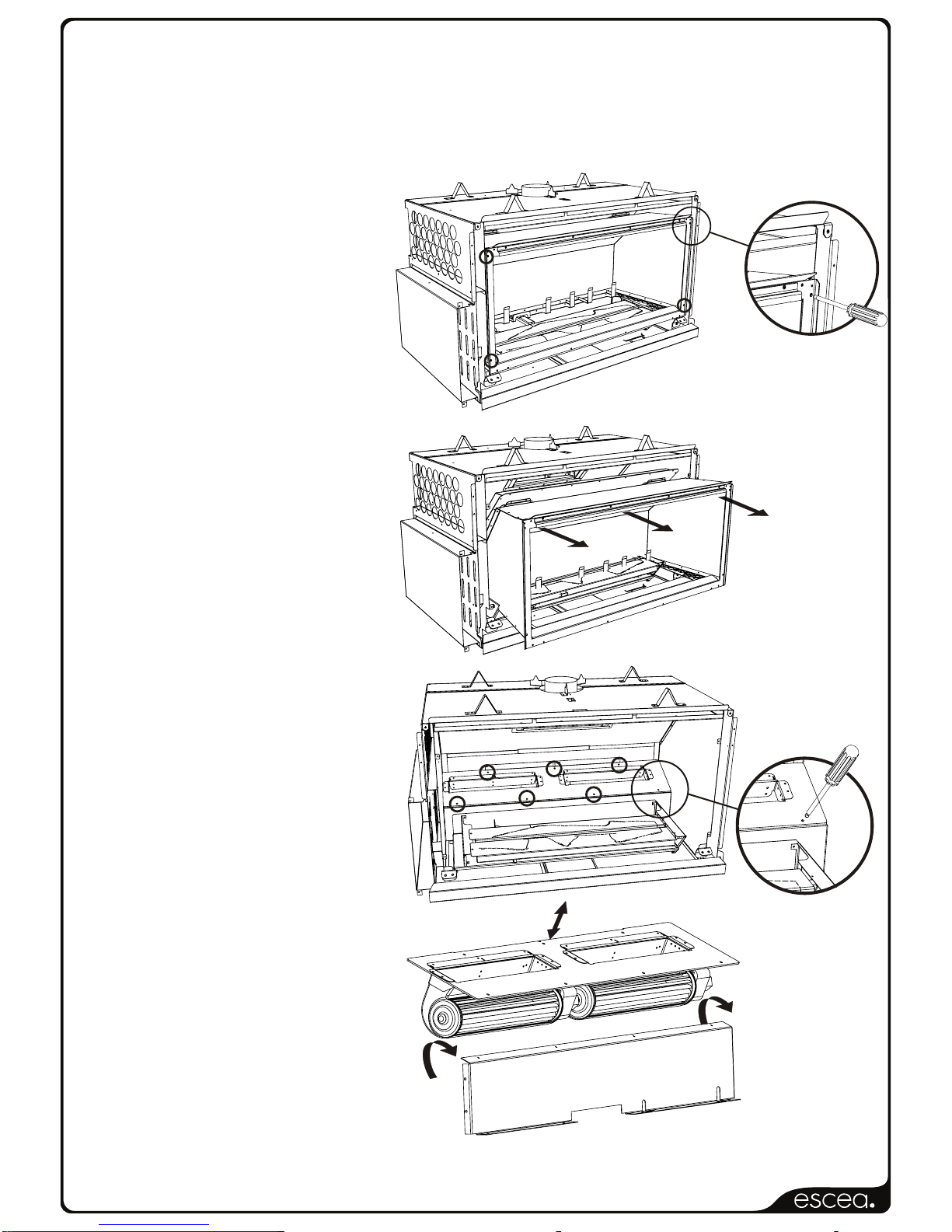 escea.