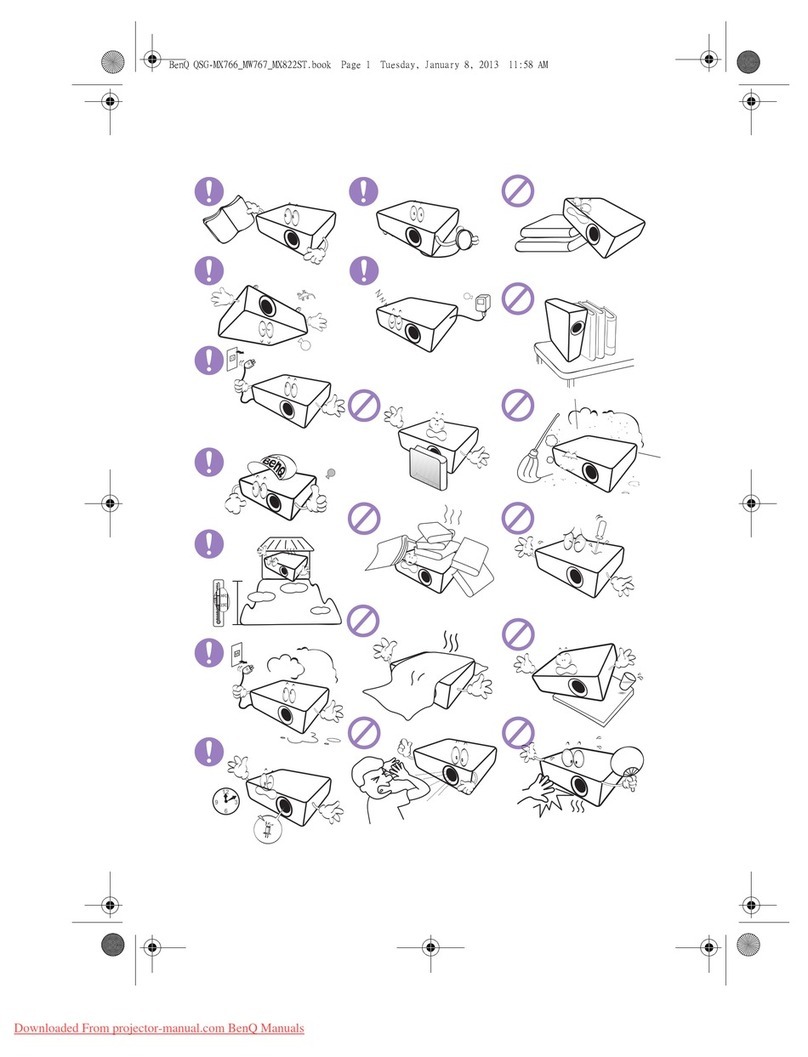 BenQ QSG-MX766_MW767_MX822ST.book Page 1 Tuesday, January 8, 2013 11:58 AM

BenQ

Downloaded From projector-manual.com BenQ Manuals