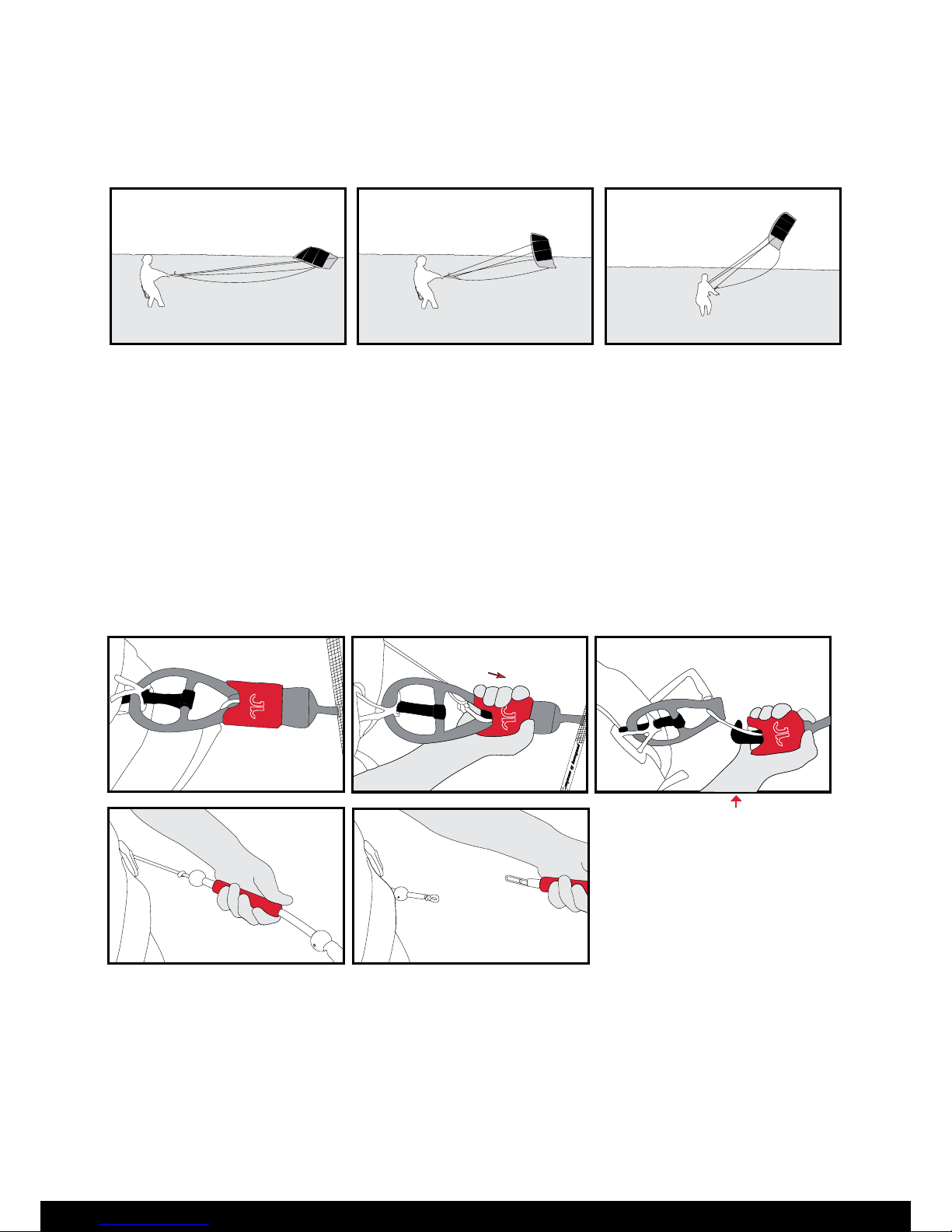 JL

JL

JL