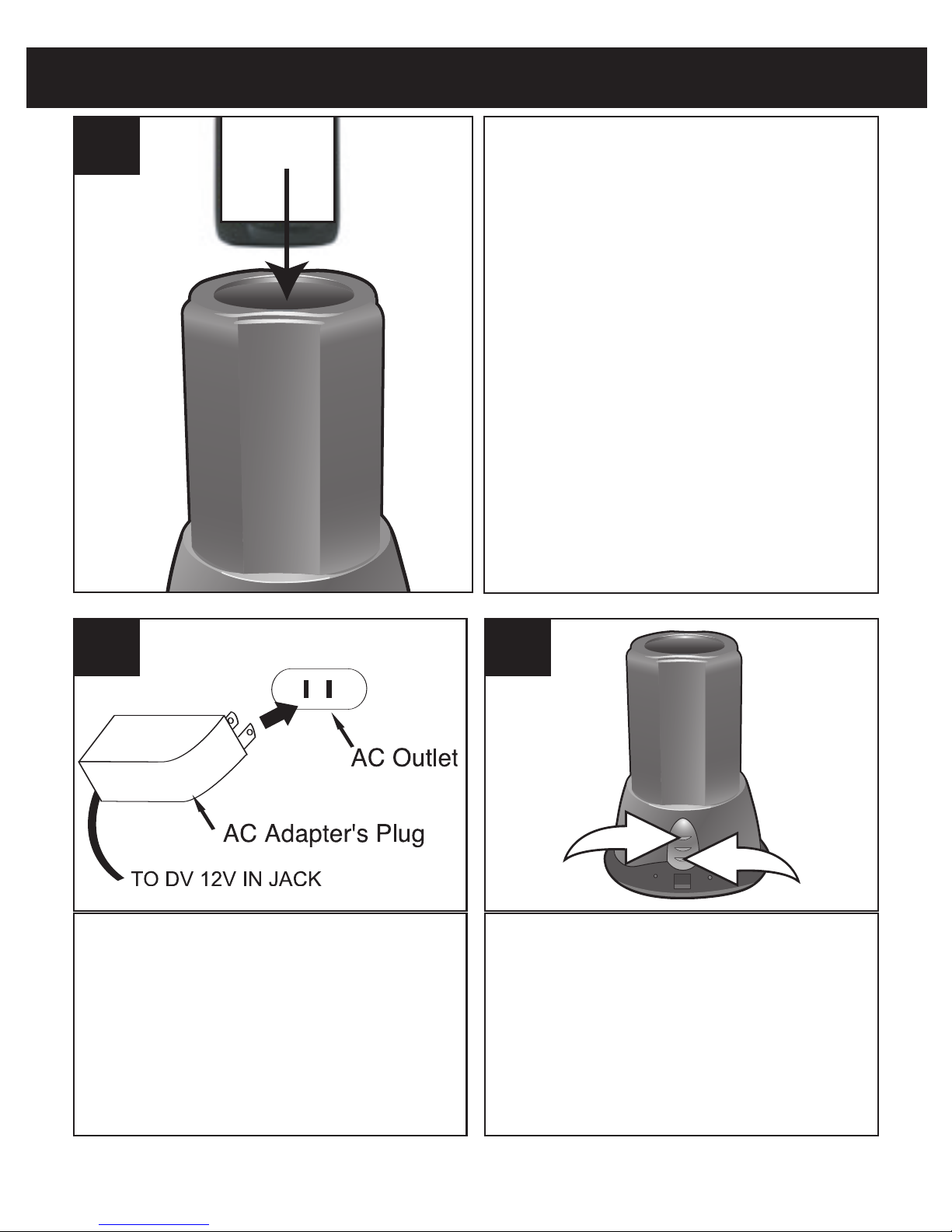 AC Outlet

AC Adapter's Plug

TO DV 12V IN JACK