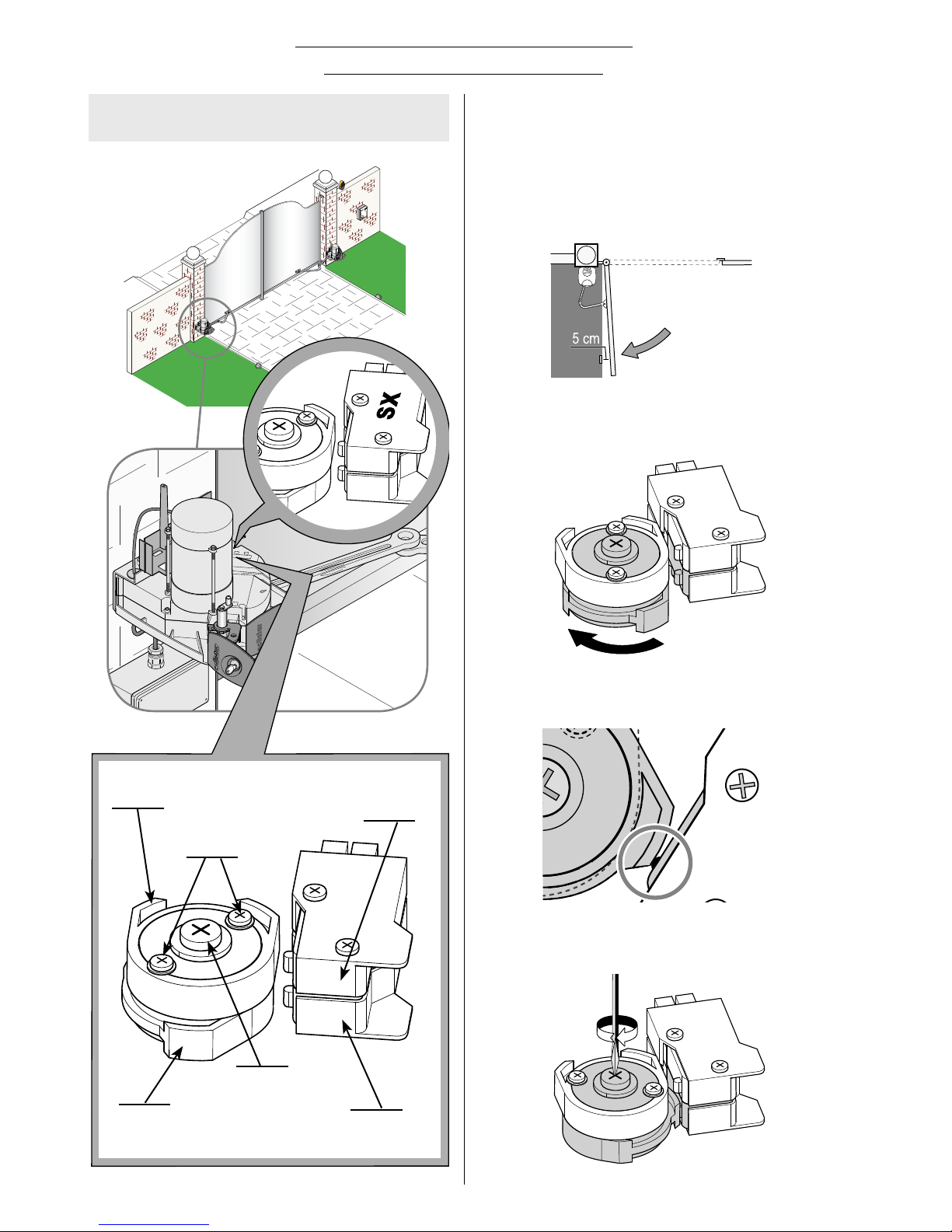 SX

5 cm