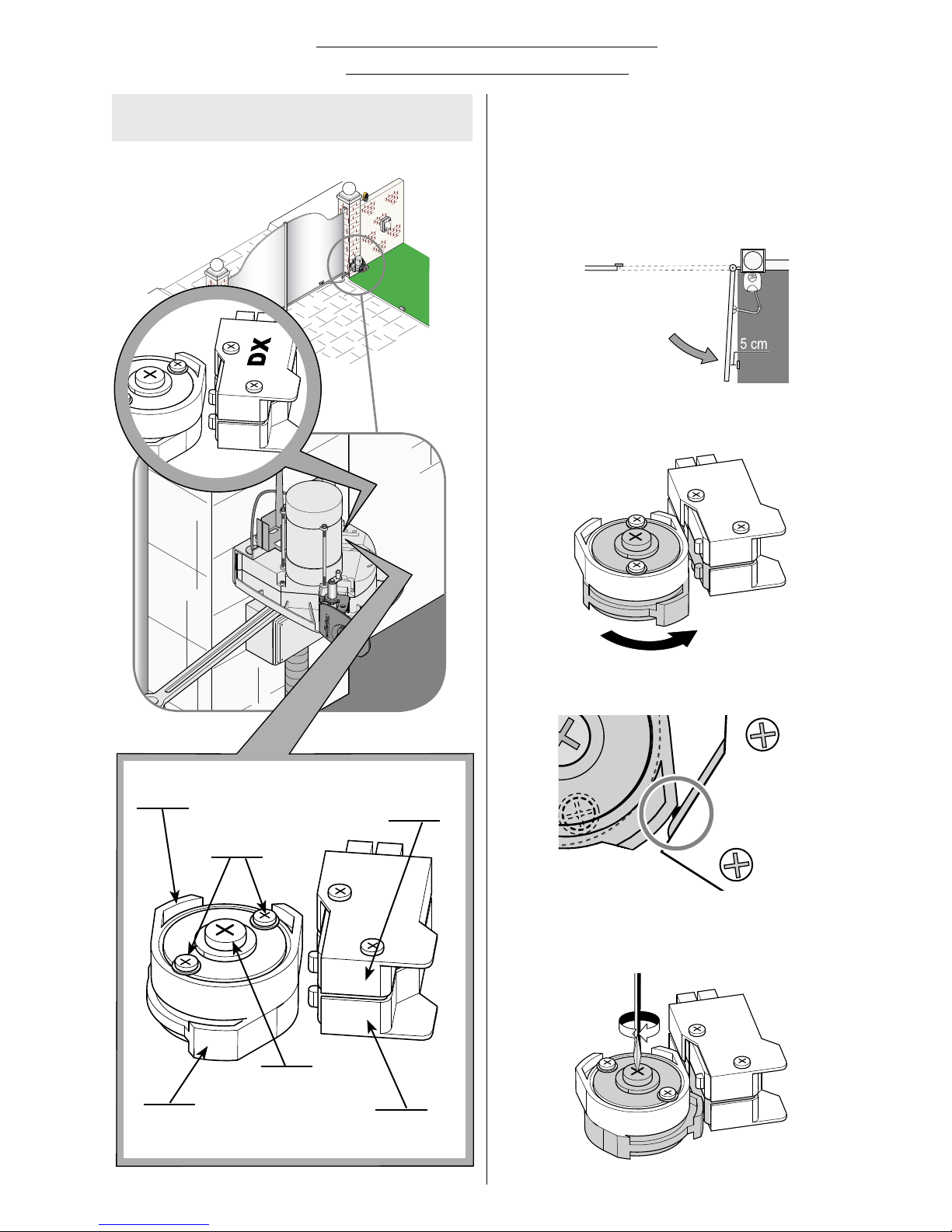 DX

5 cm