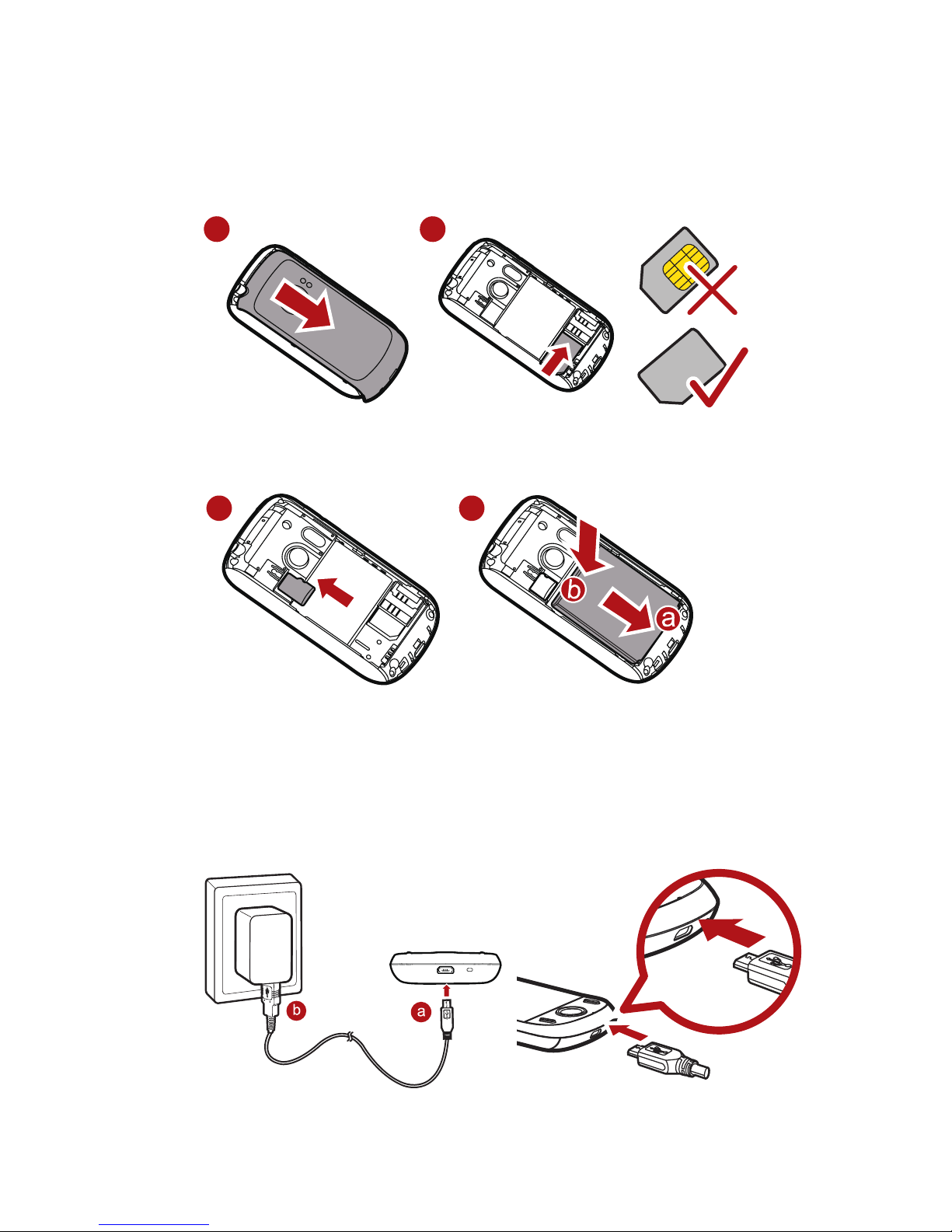 b
a

b
a