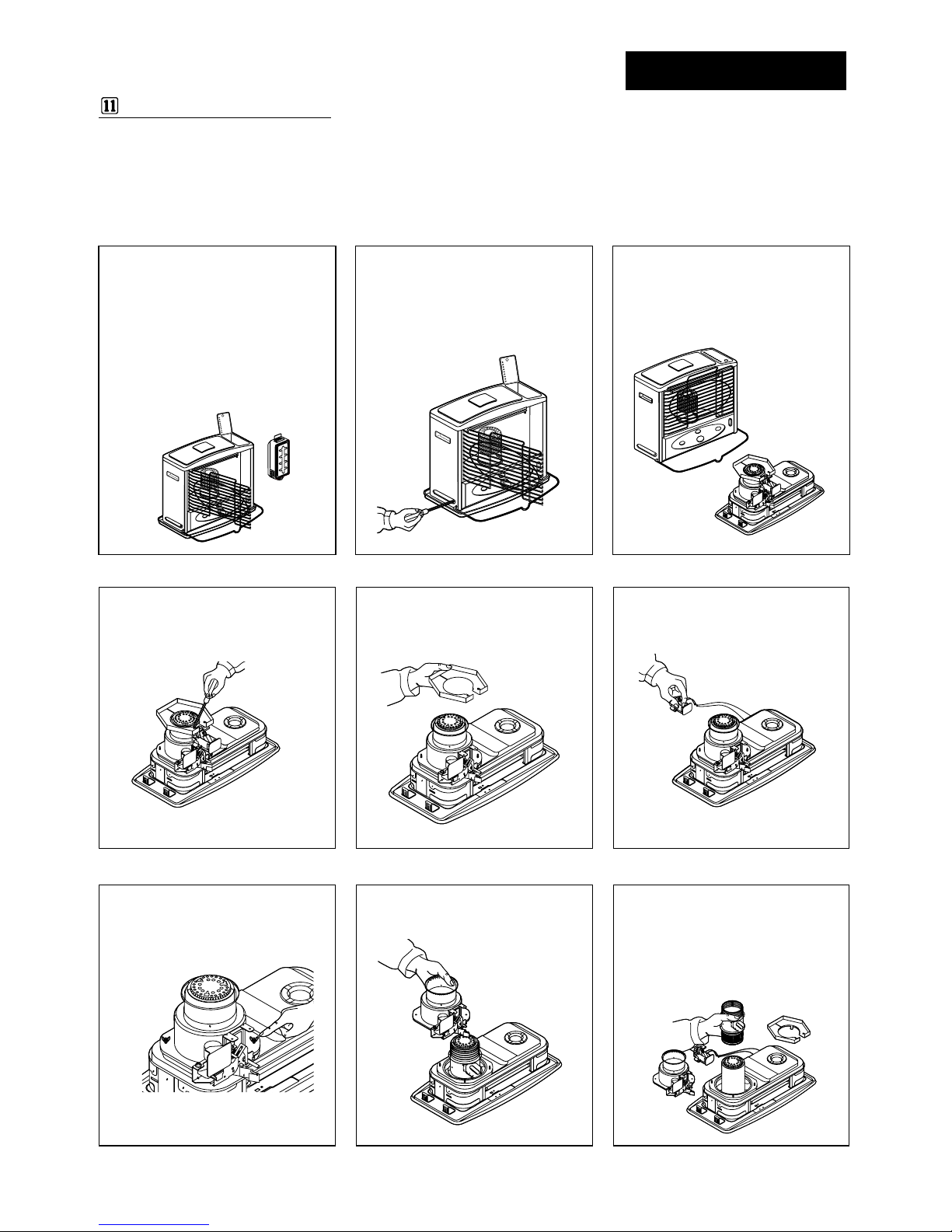 11