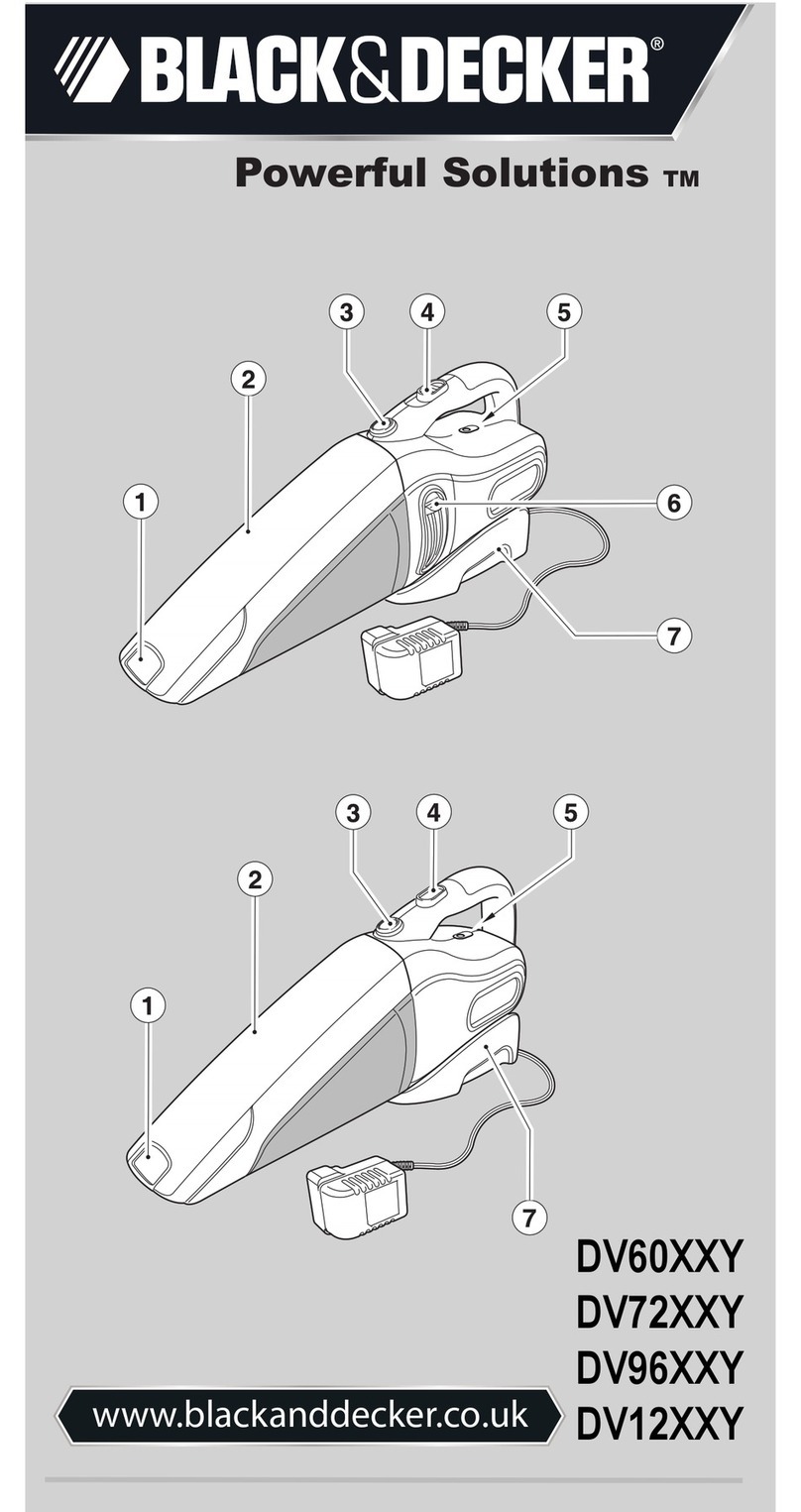 BLACK&DECKER®

Powerful Solutions ™

3 4 5
2
1
6
7

3 4 5
2
1
7

DV60XXY
DV72XXY
DV96XXY
DV12XXY

www.blackanddecker.co.uk