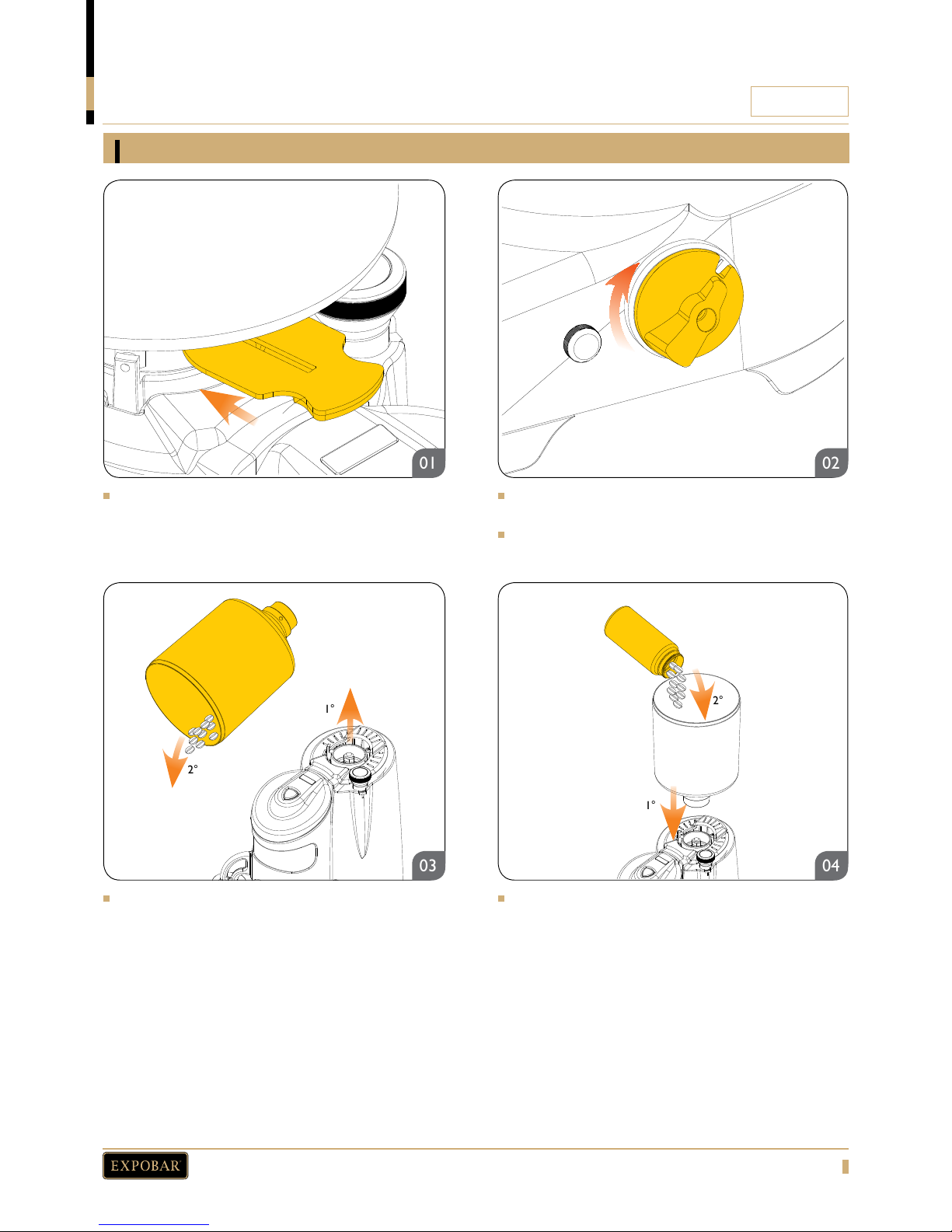 01

02

1°

2°

03

2°

1°

04

EXPOBAR