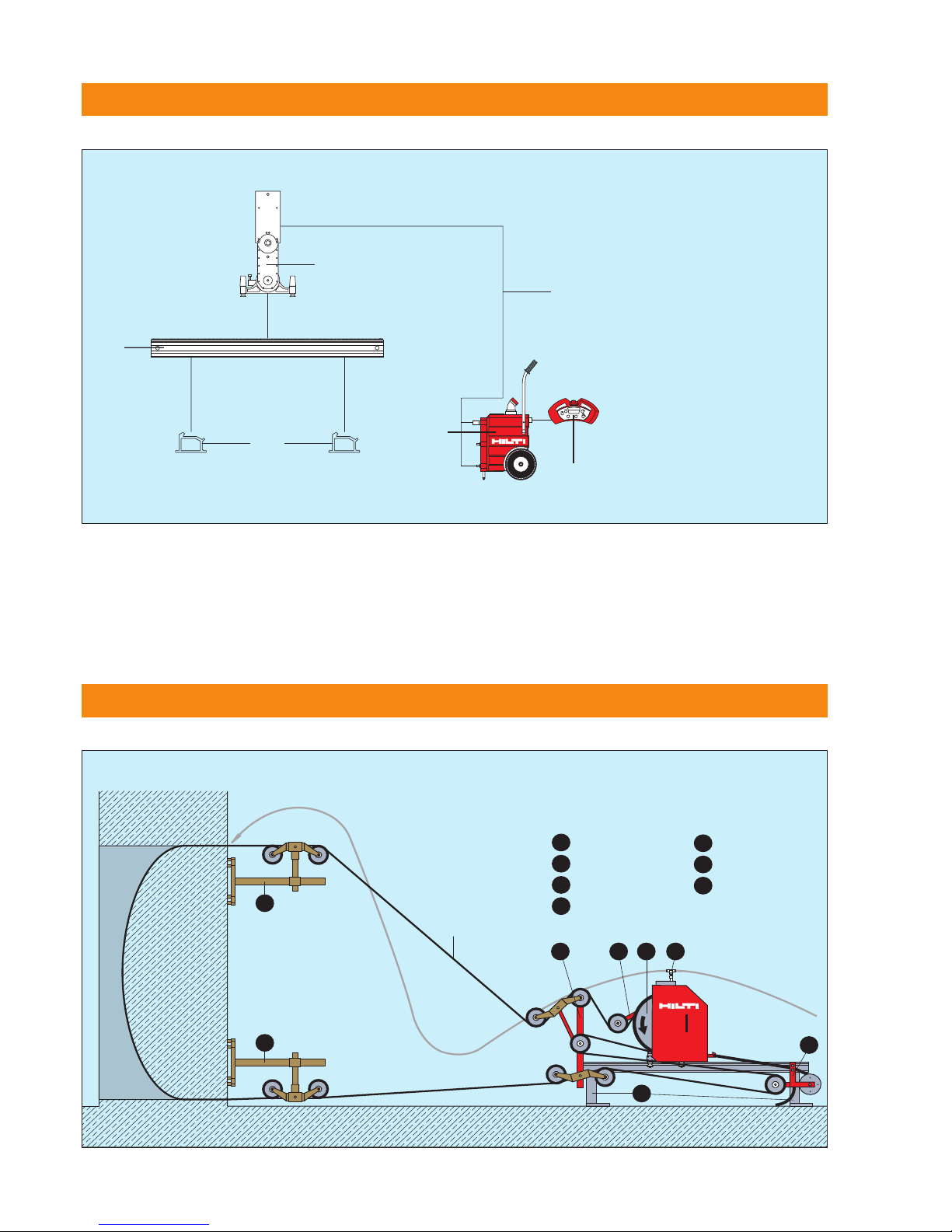 HILTI

HILTI