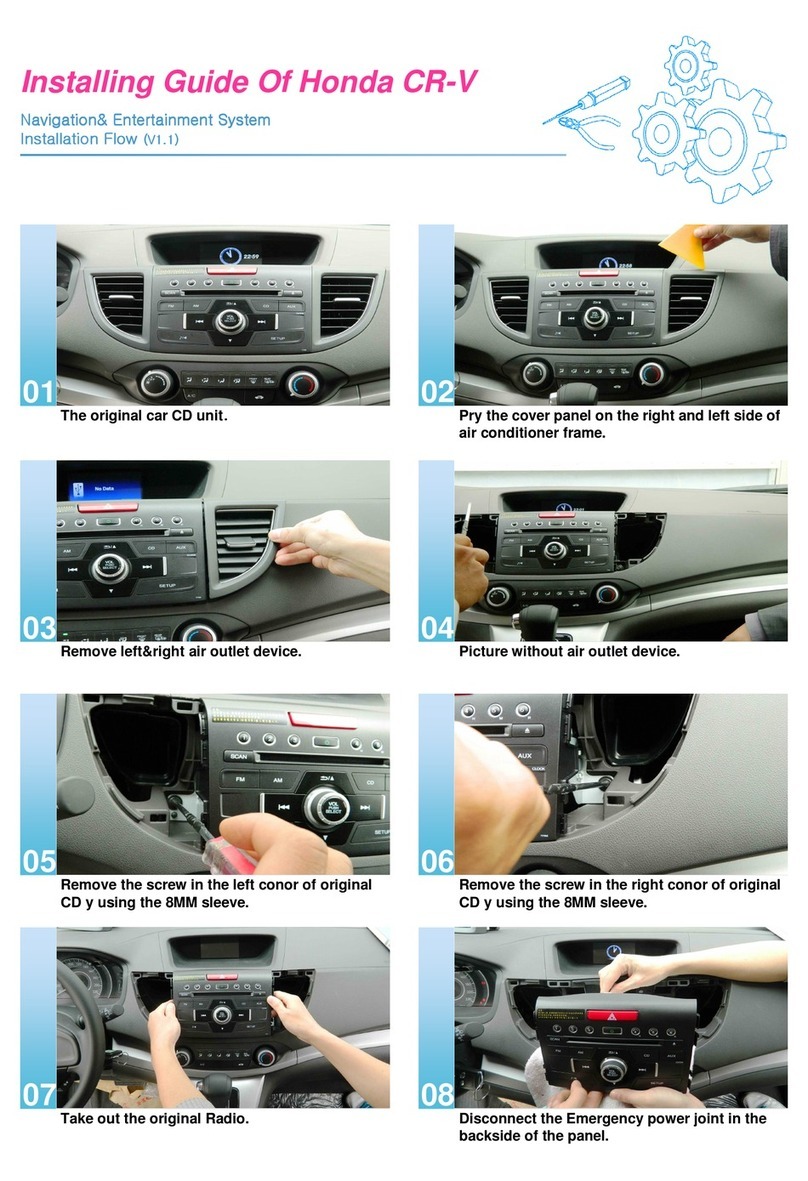 Installing Guide Of Honda CR-V

Navigation& Entertainment System
Installation Flow (V1.1)

01
The original car CD unit.

02
Pry the cover panel on the right and left side of air conditioner frame.

03
Remove left&right air outlet device.

04
Picture without air outlet device.

05
Remove the screw in the left conor of original CD y using the 8MM sleeve.

06
Remove the screw in the right conor of original CD y using the 8MM sleeve.

07
Take out the original Radio.

08
Disconnect the Emergency power joint in the backside of the panel.