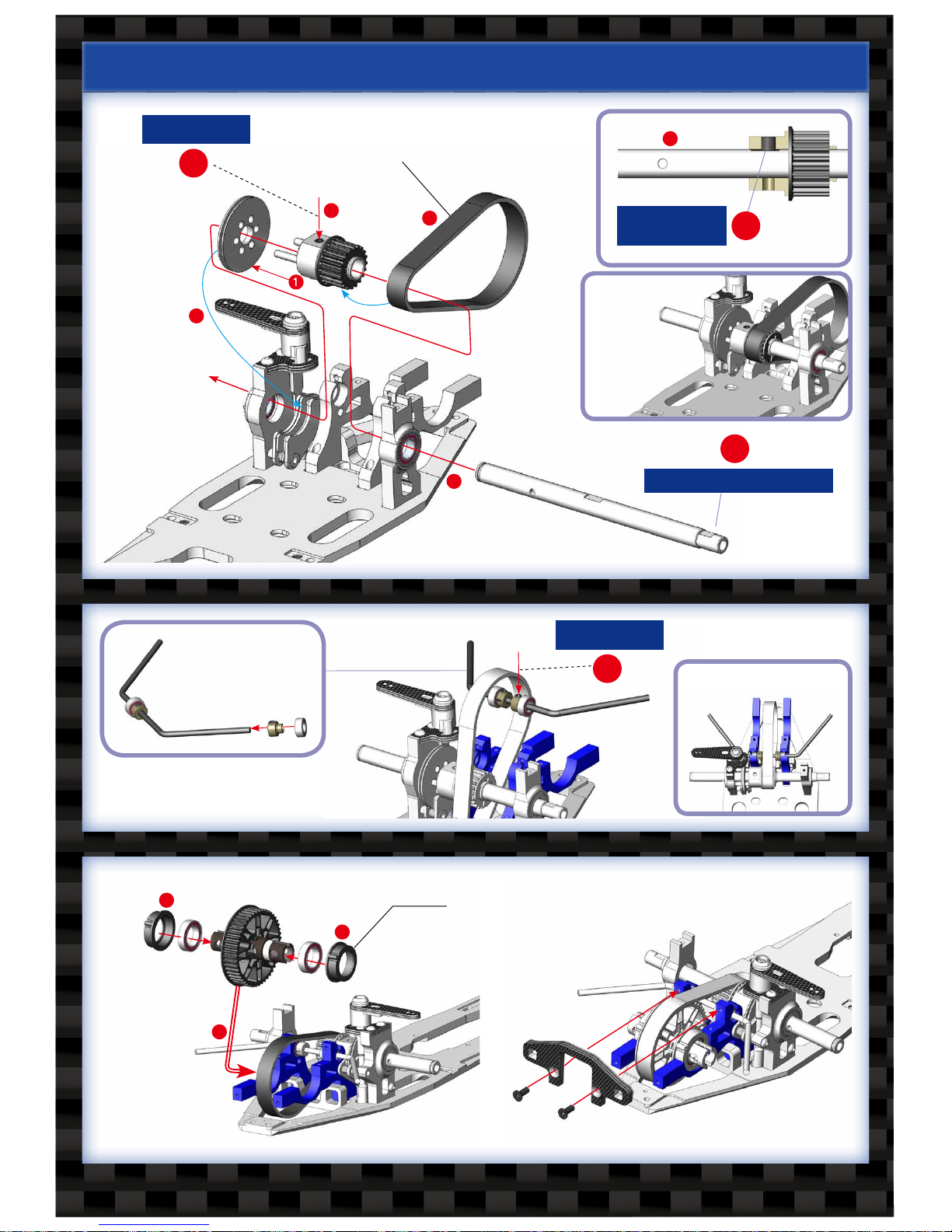 1