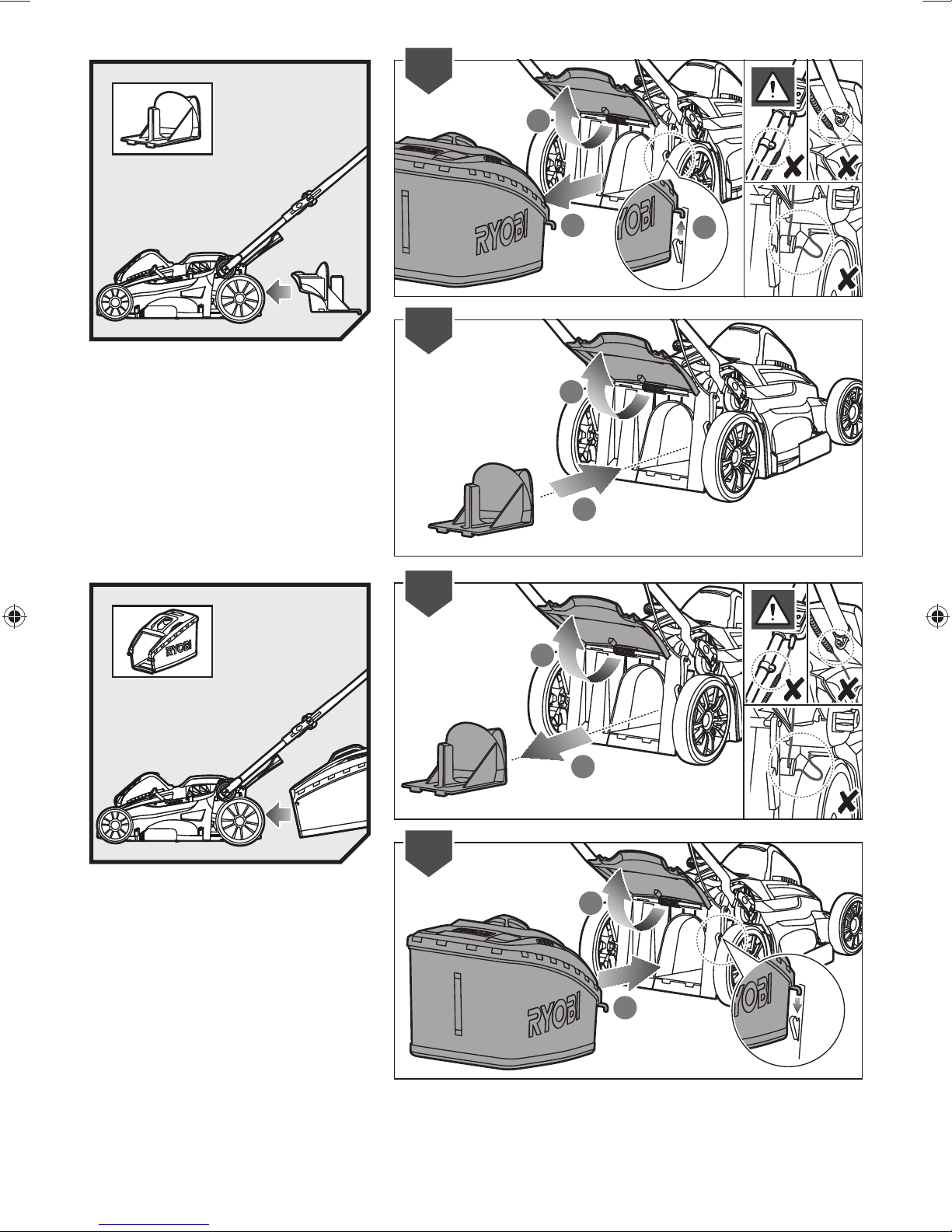 RYOBI
RYOBI
RYOBI
RYOBI
RYOBI