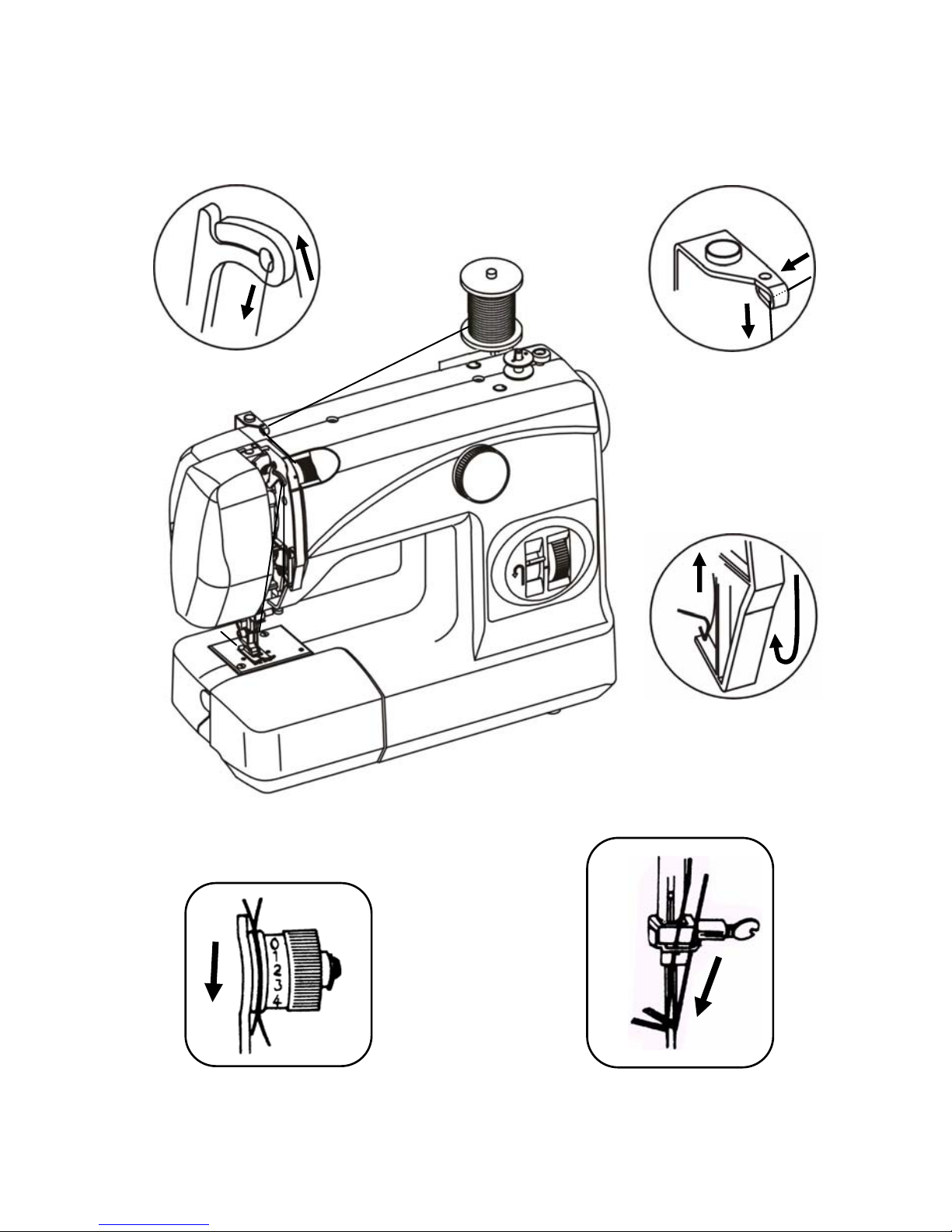 0
1
2
3
4