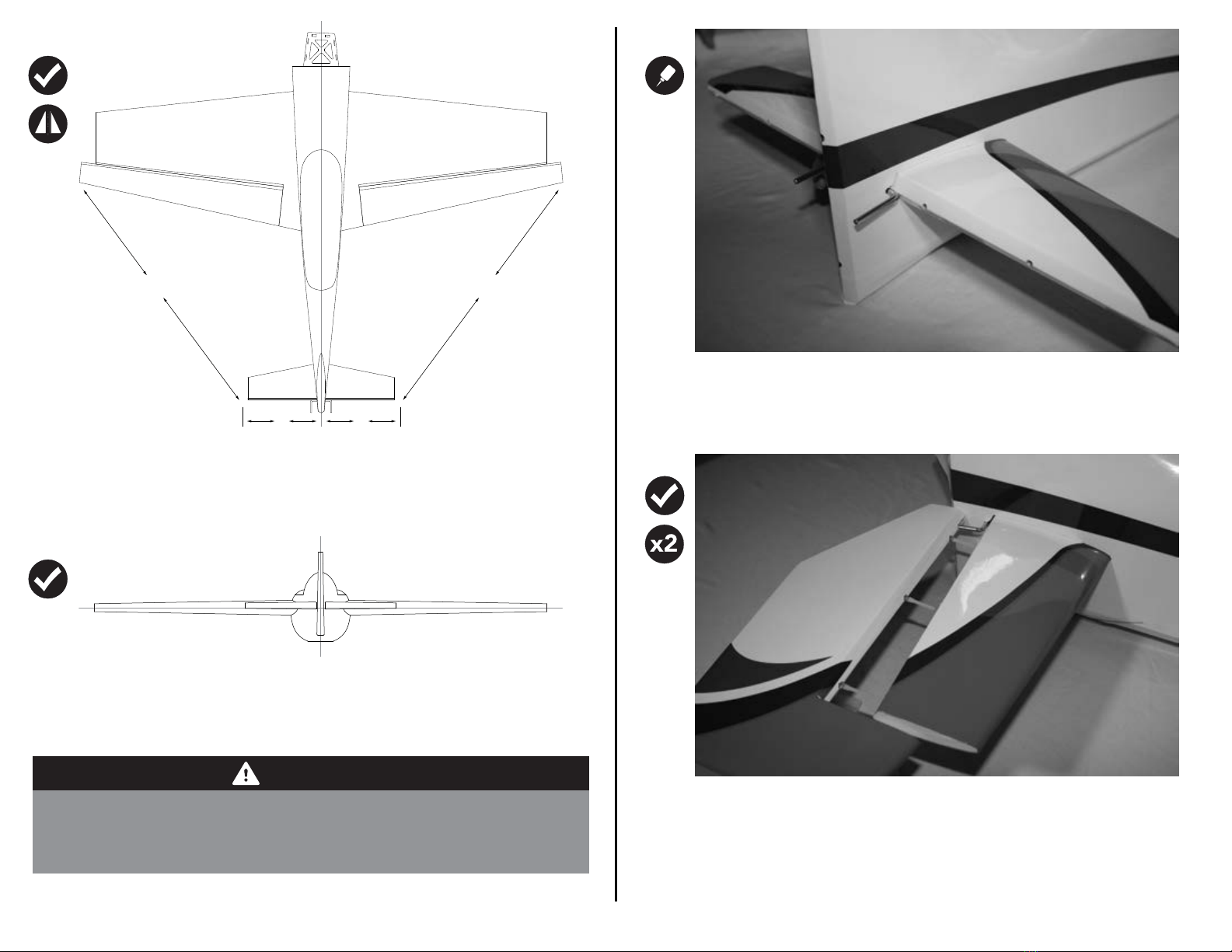 x2