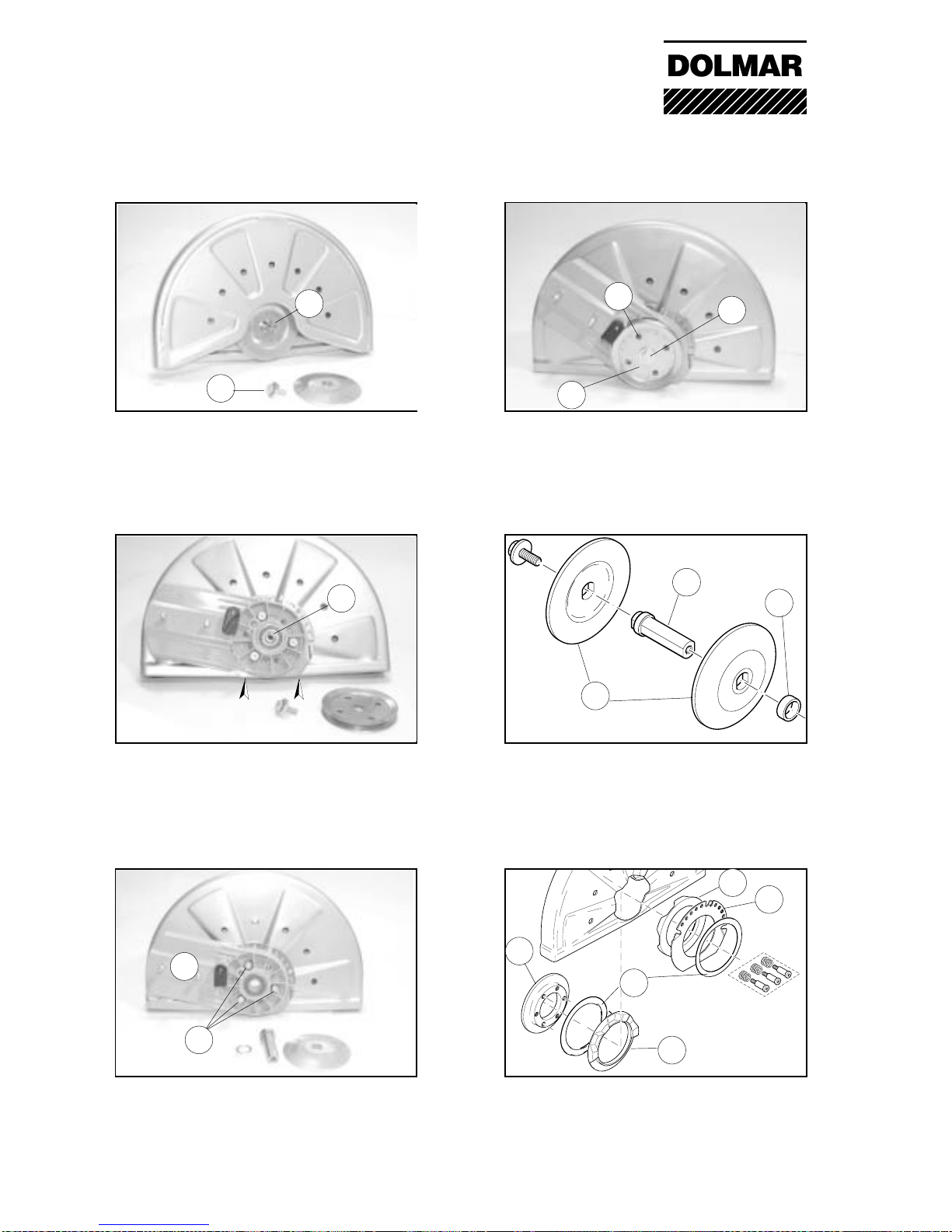 DOLMAR