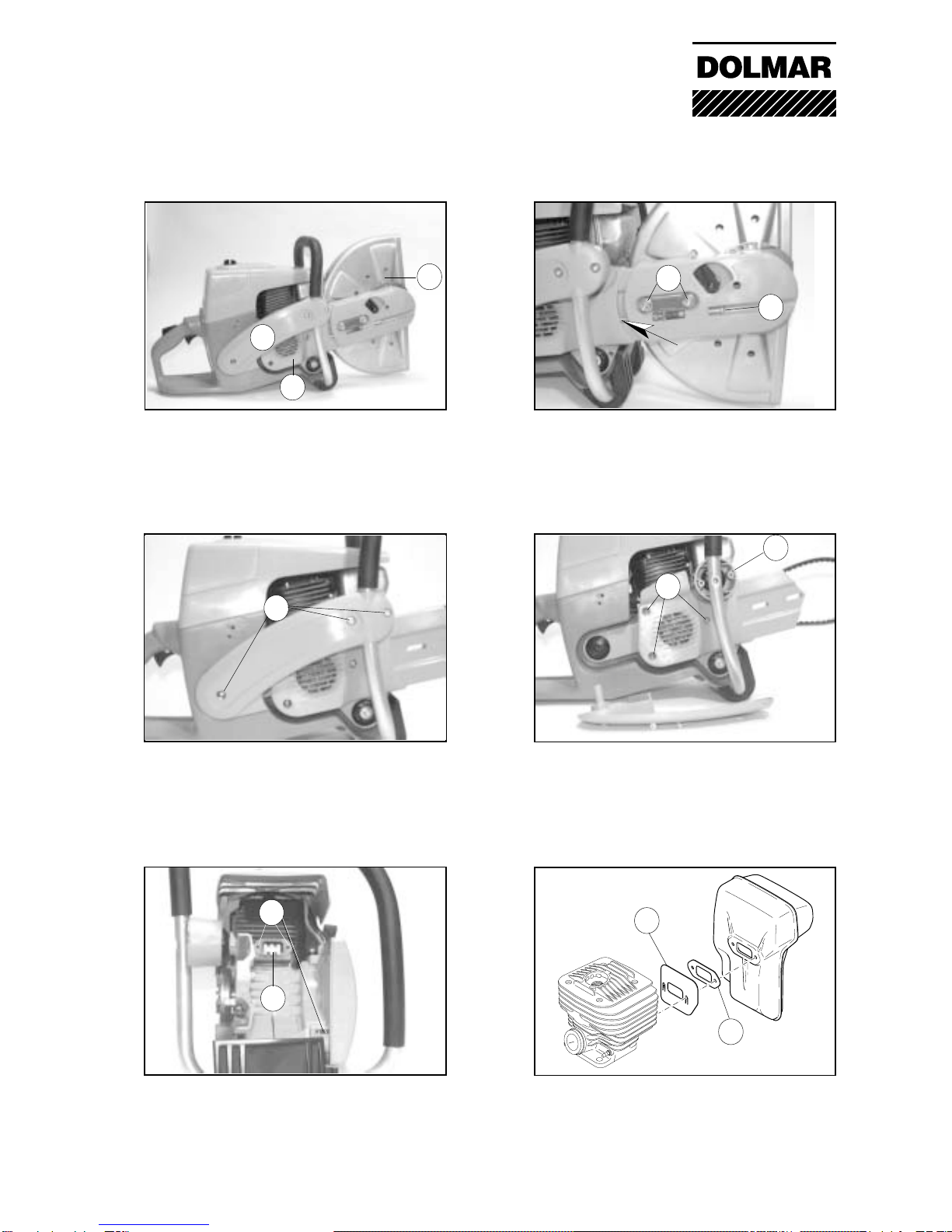 DOLMAR