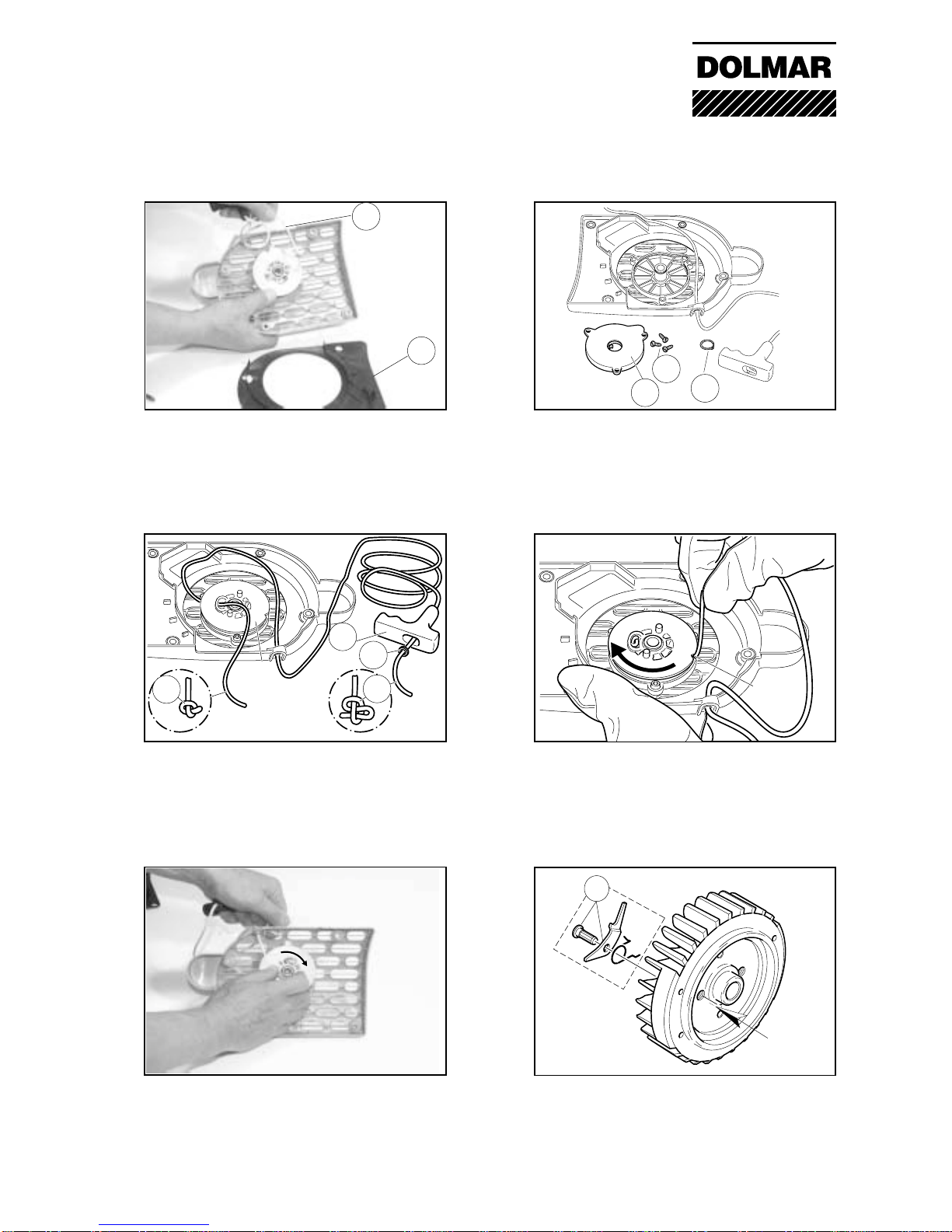 DOLMAR