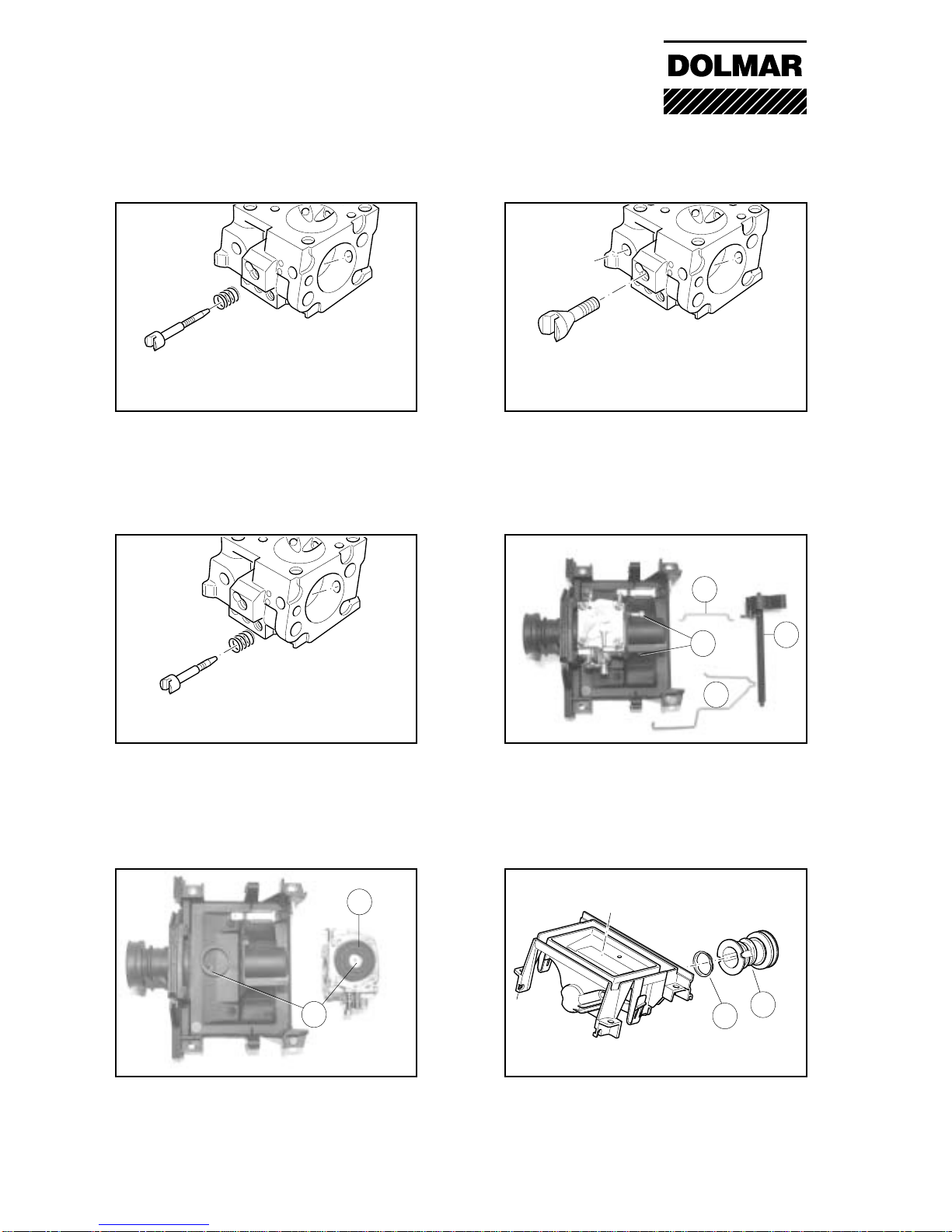 DOLMAR