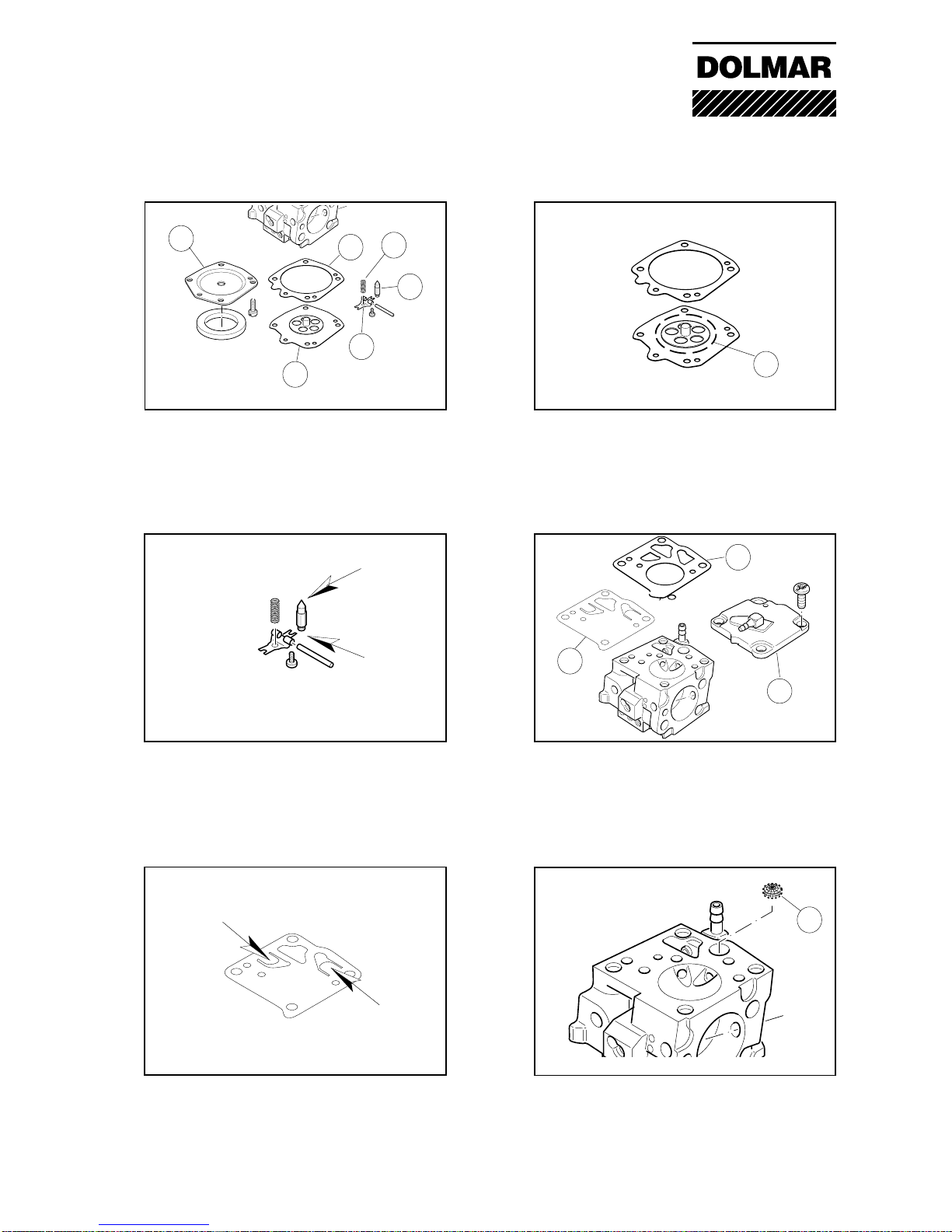 DOLMAR