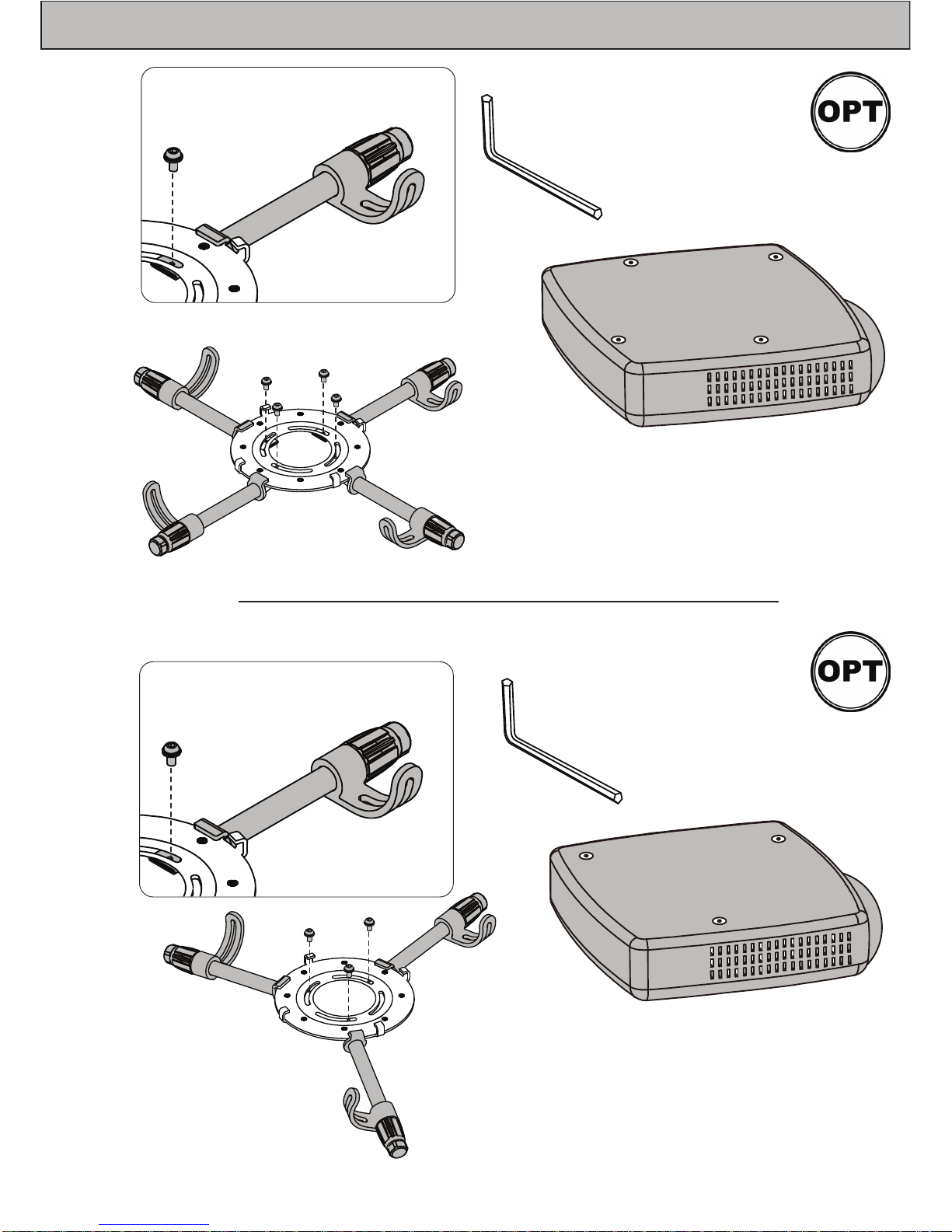 OPT

OPT