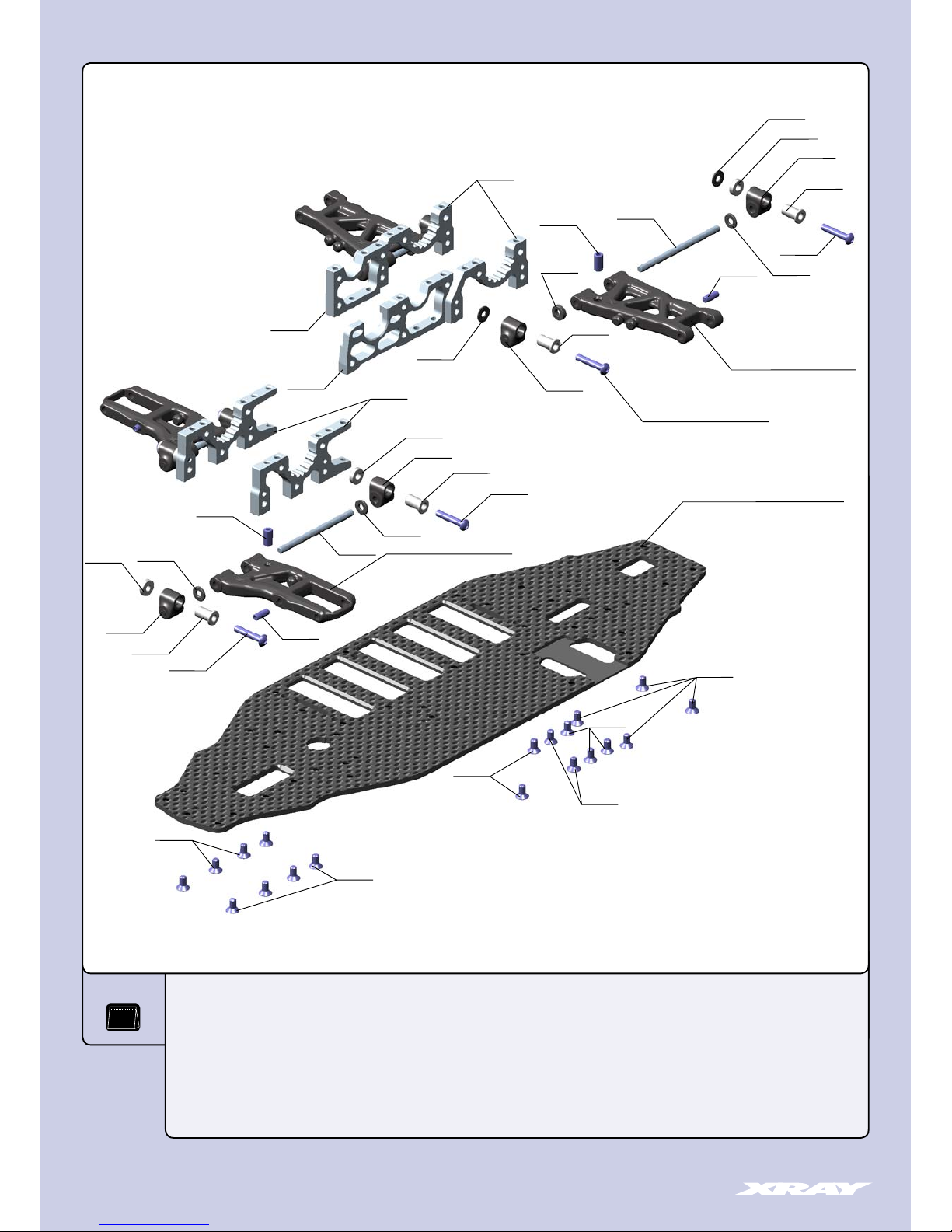 XRAY