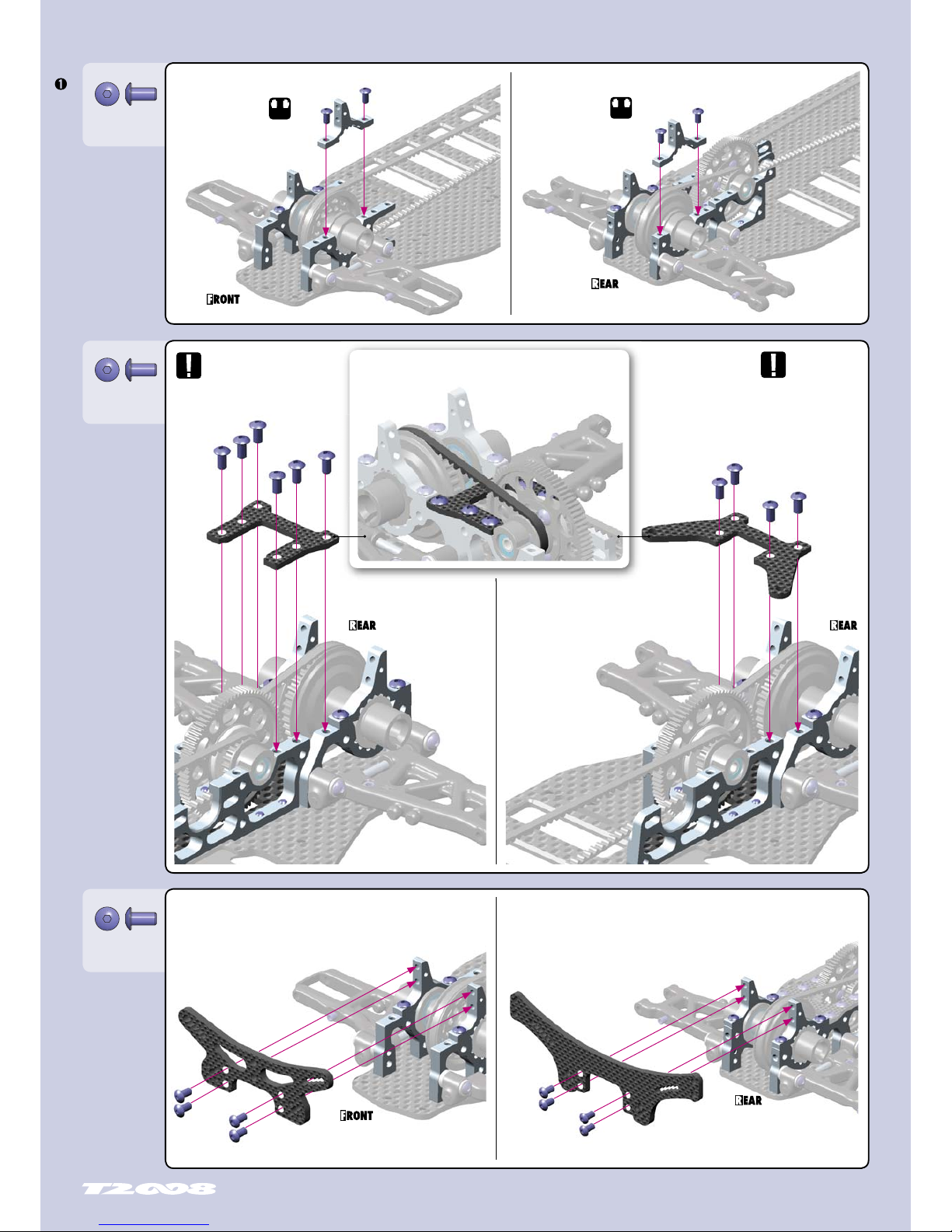 ❶

FRONT

REAR

REAR

REAR

FRONT

REAR

T2008