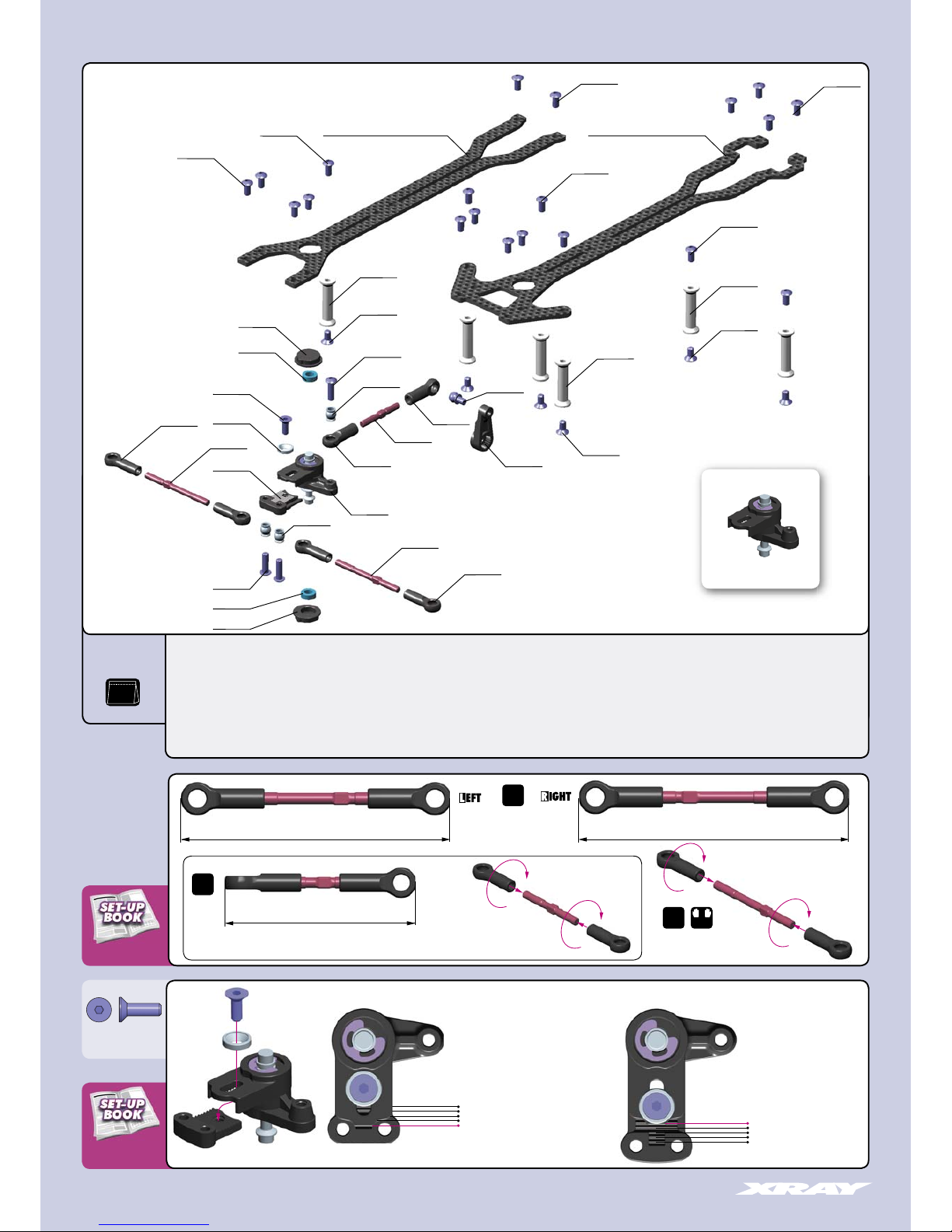 LEFT

RIGHT

SET-UP BOOK

SET-UP BOOK

XRAY