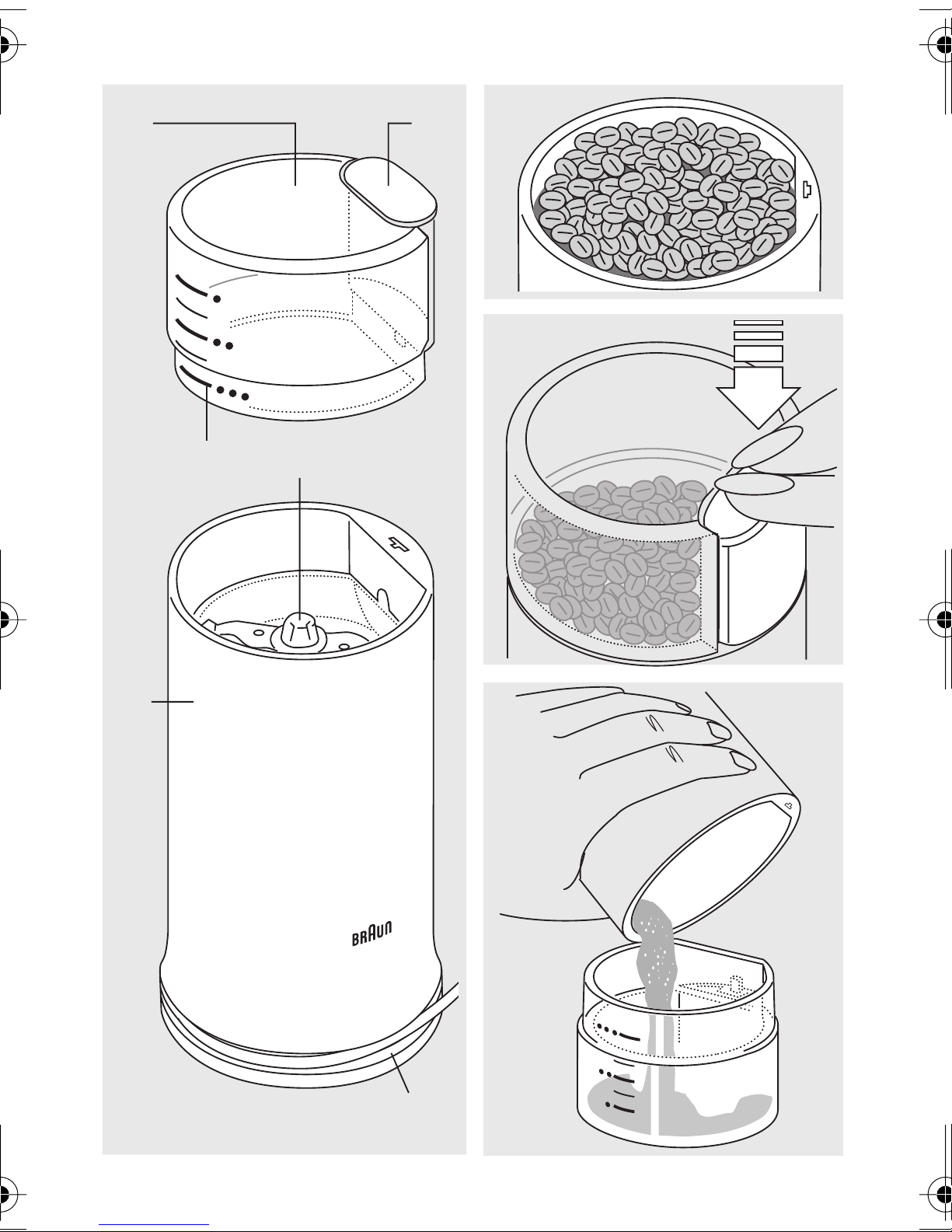 BRAUN