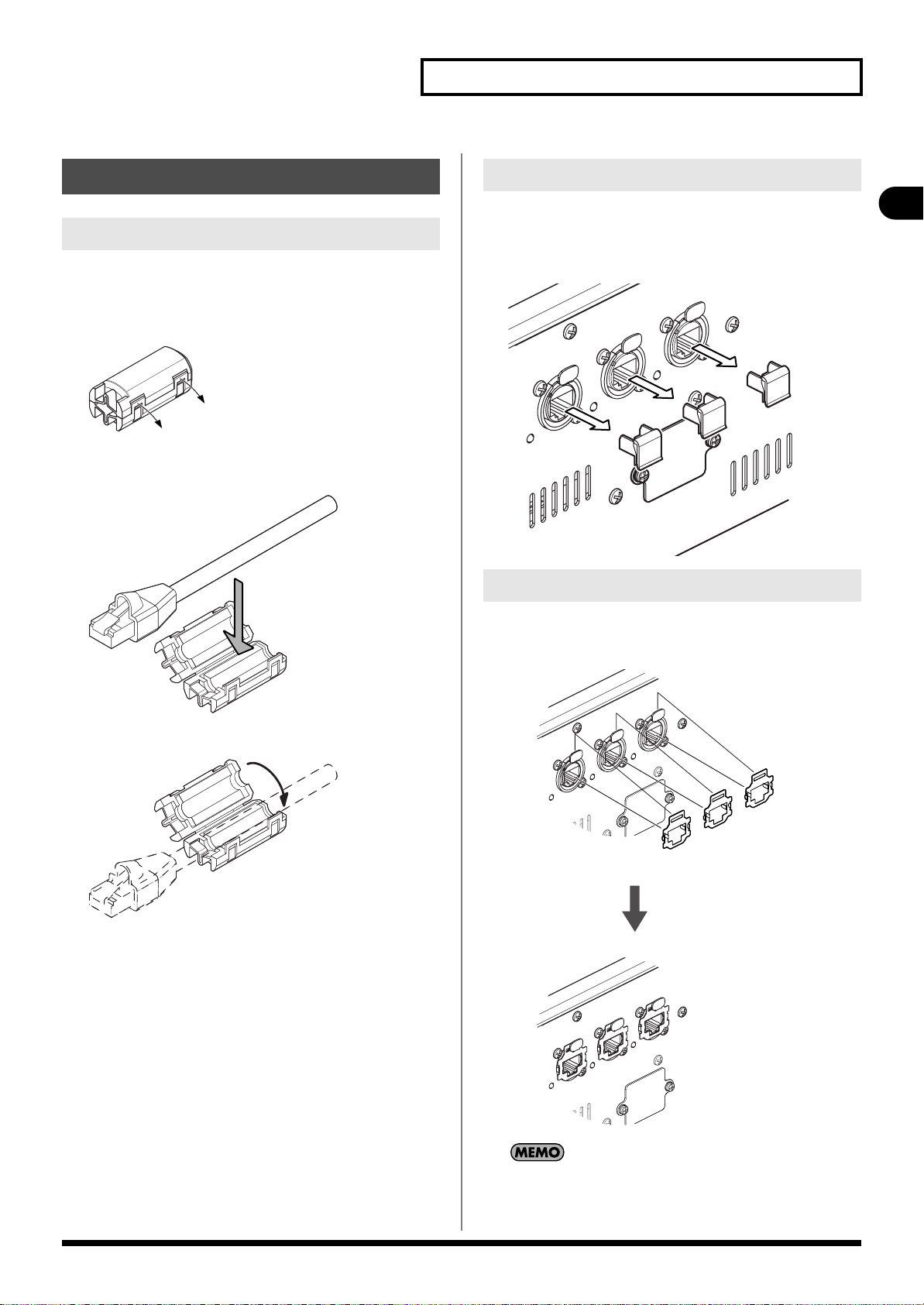 MEMO