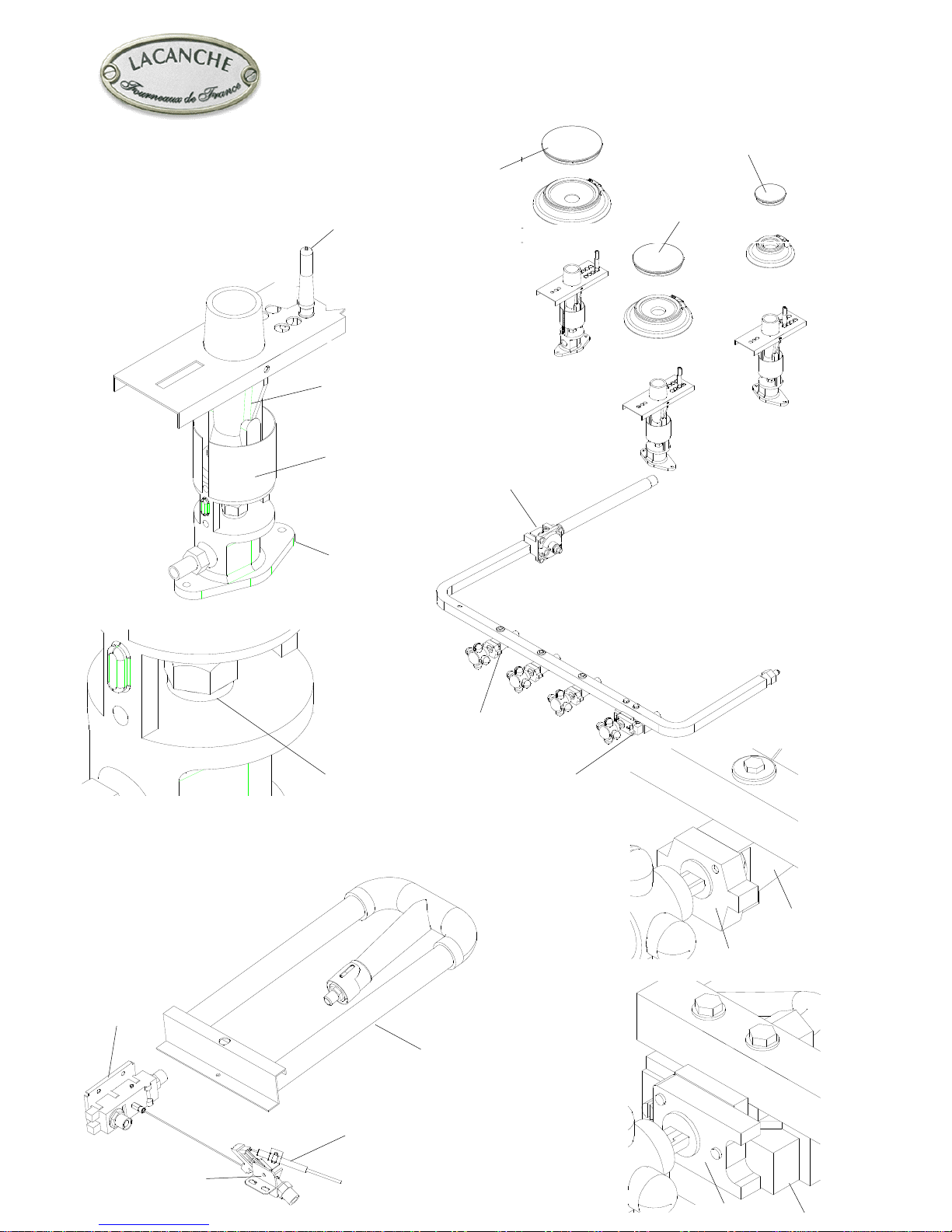 LACANCHE
Fourneaux de France