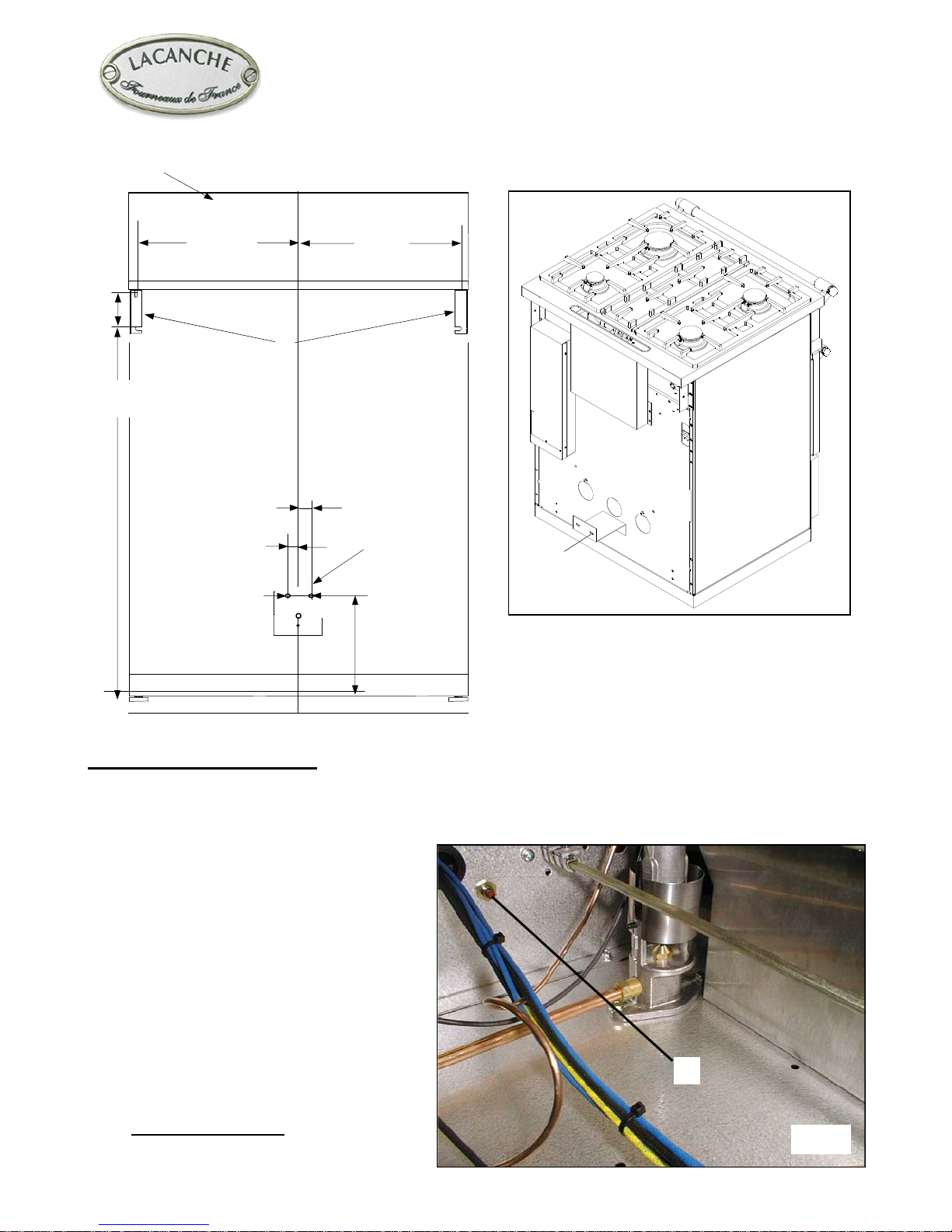 LACANCHE
Fourneaux de France