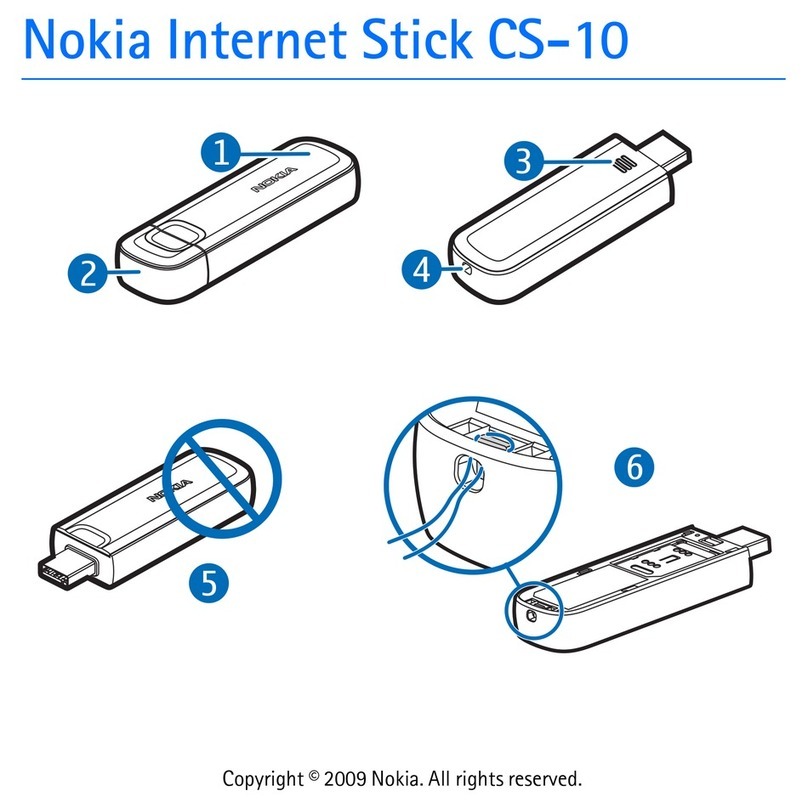 Nokia Internet Stick CS-10

1

NOKIA

2

3

4

NOKIA

5

6

Copyright © 2009 Nokia. All rights reserved.