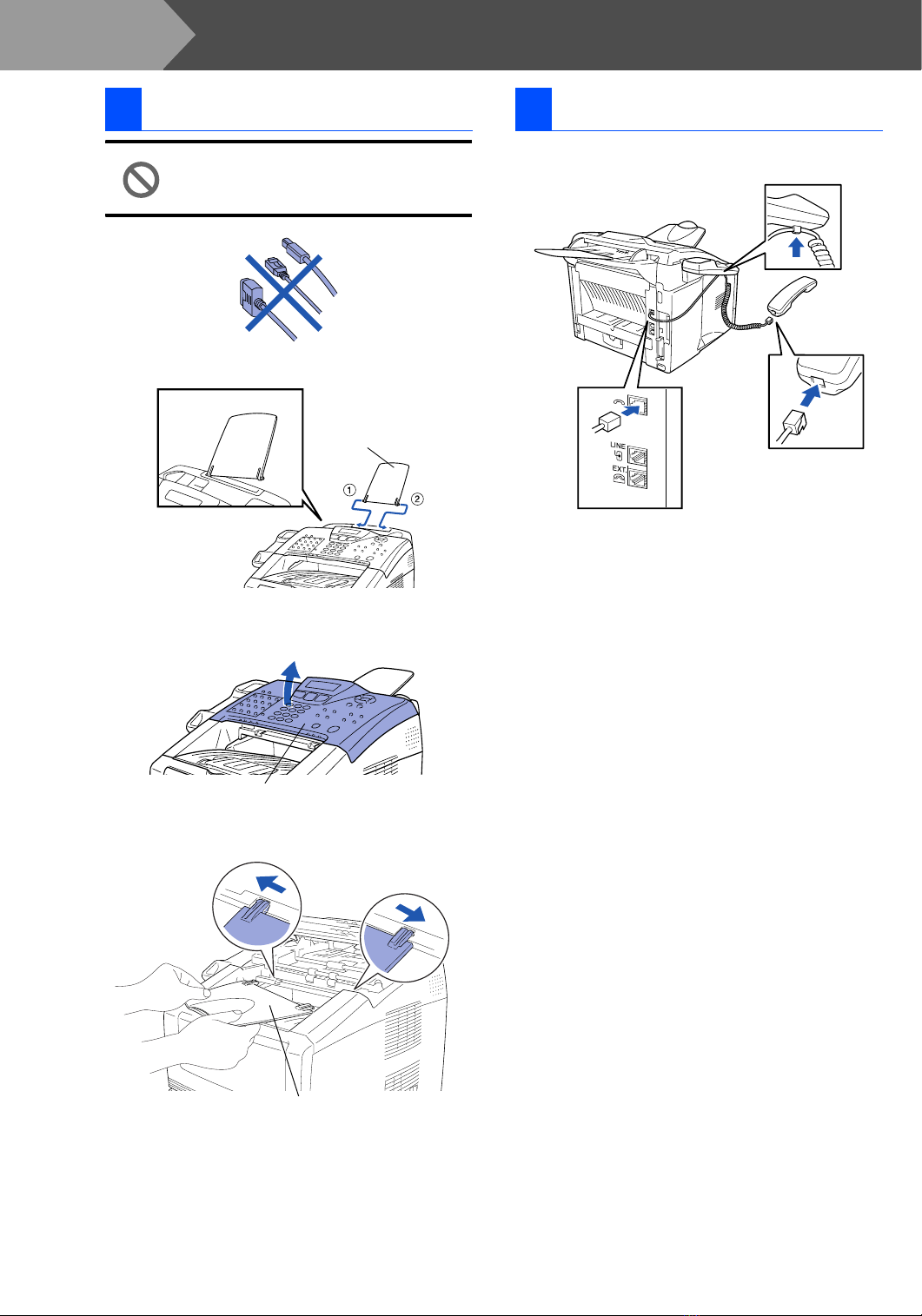 ①

②

LINE

EXT.