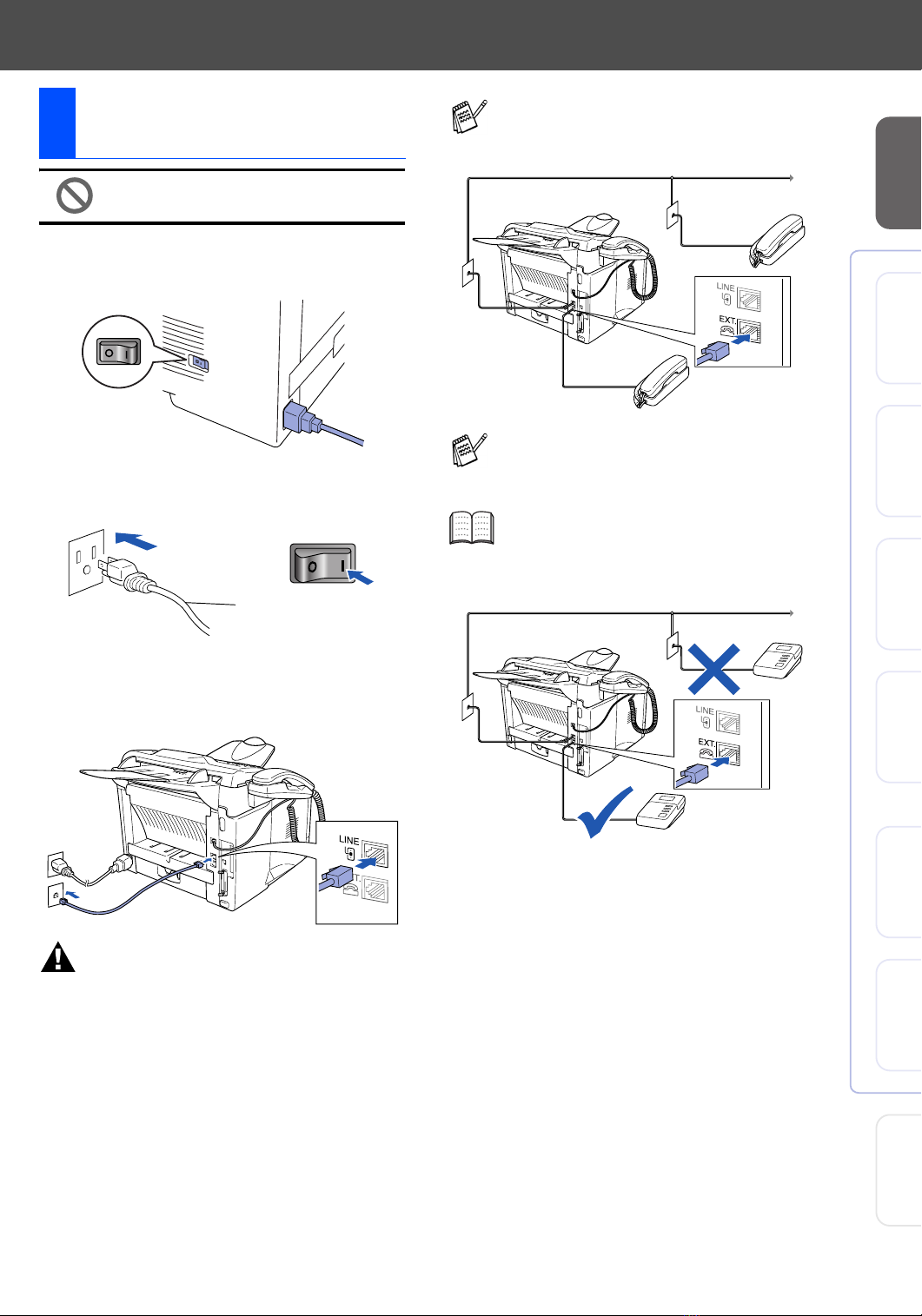 LINE

EXT.

LINE

EXT.

LINE

T.