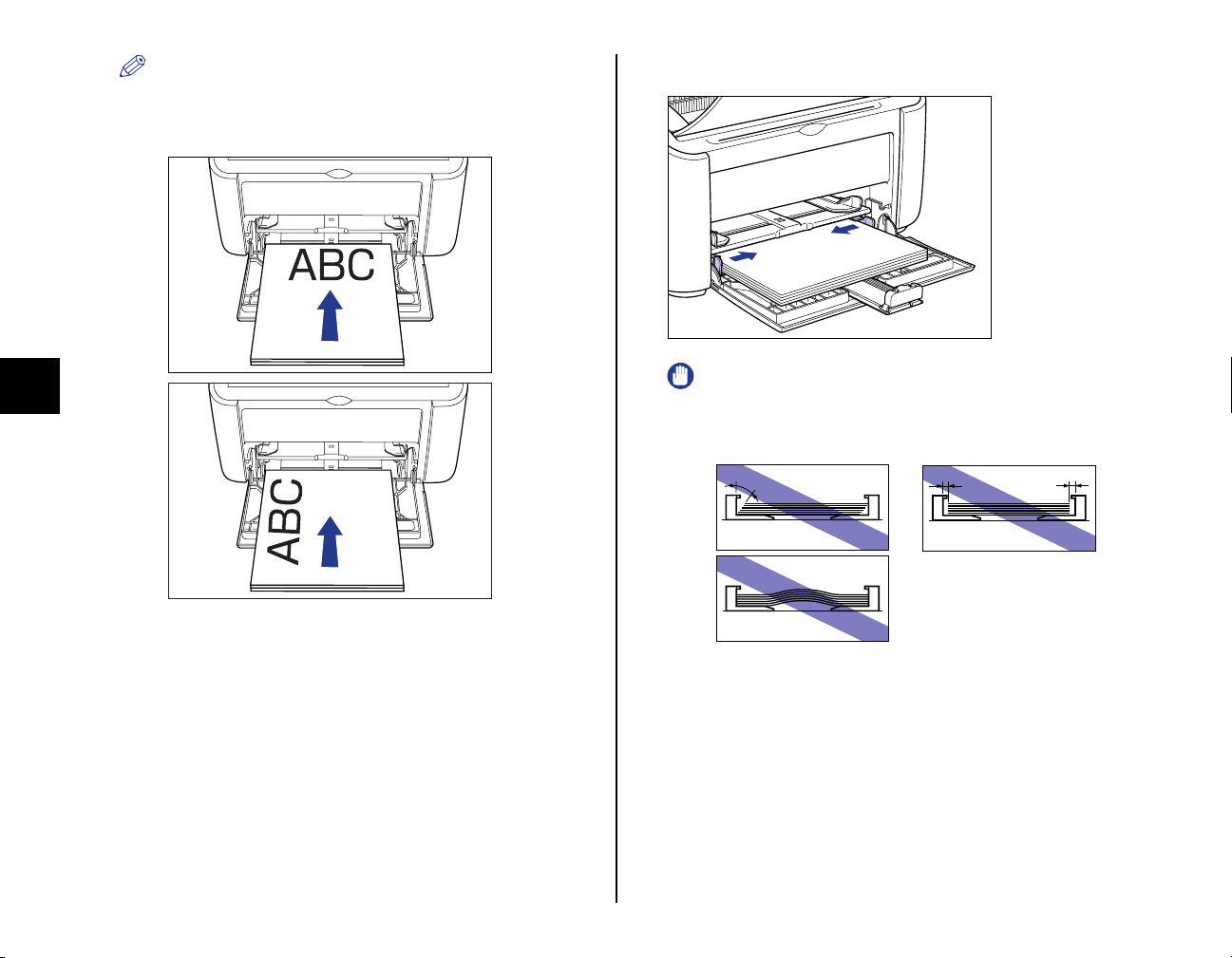 ABC

ABC