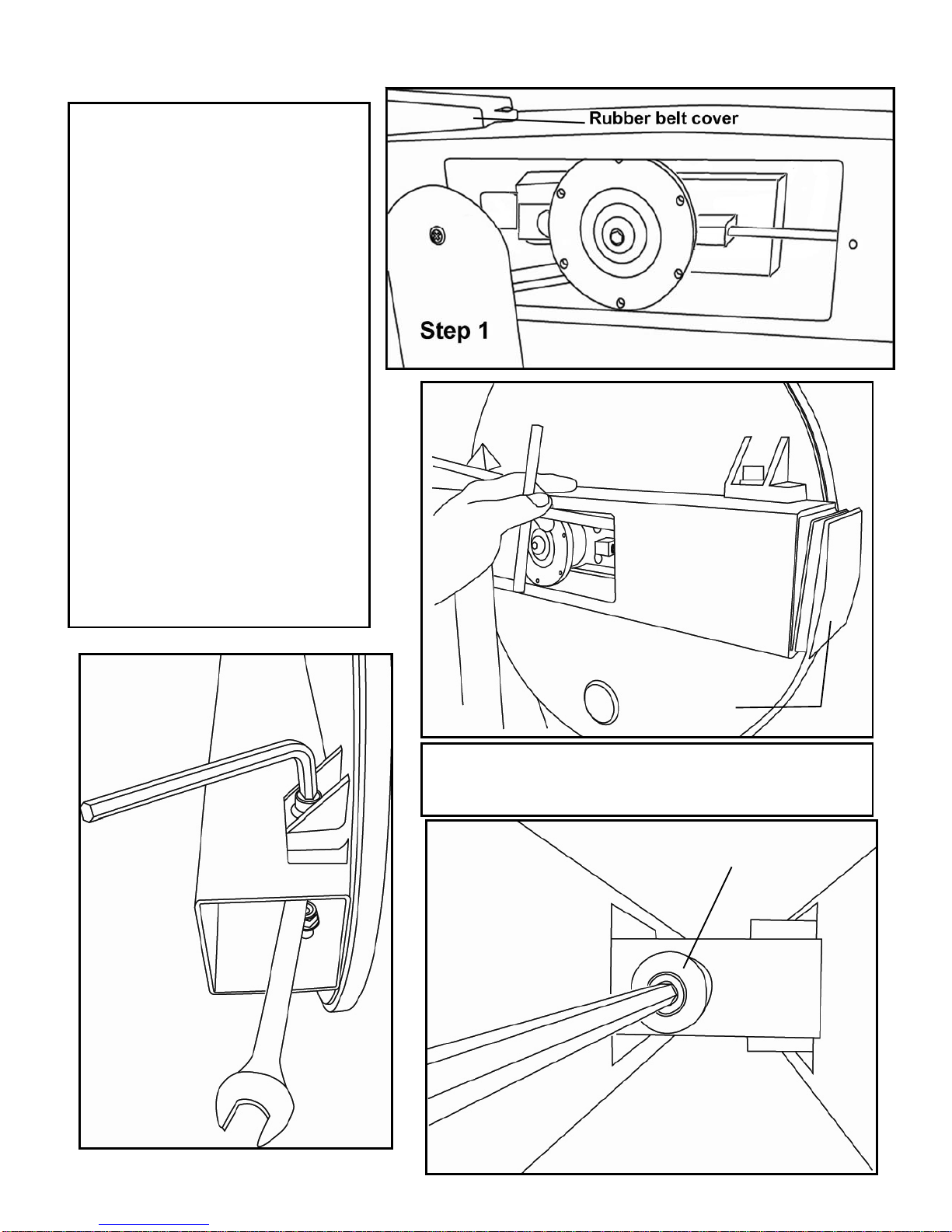 Rubber belt cover

Step 1