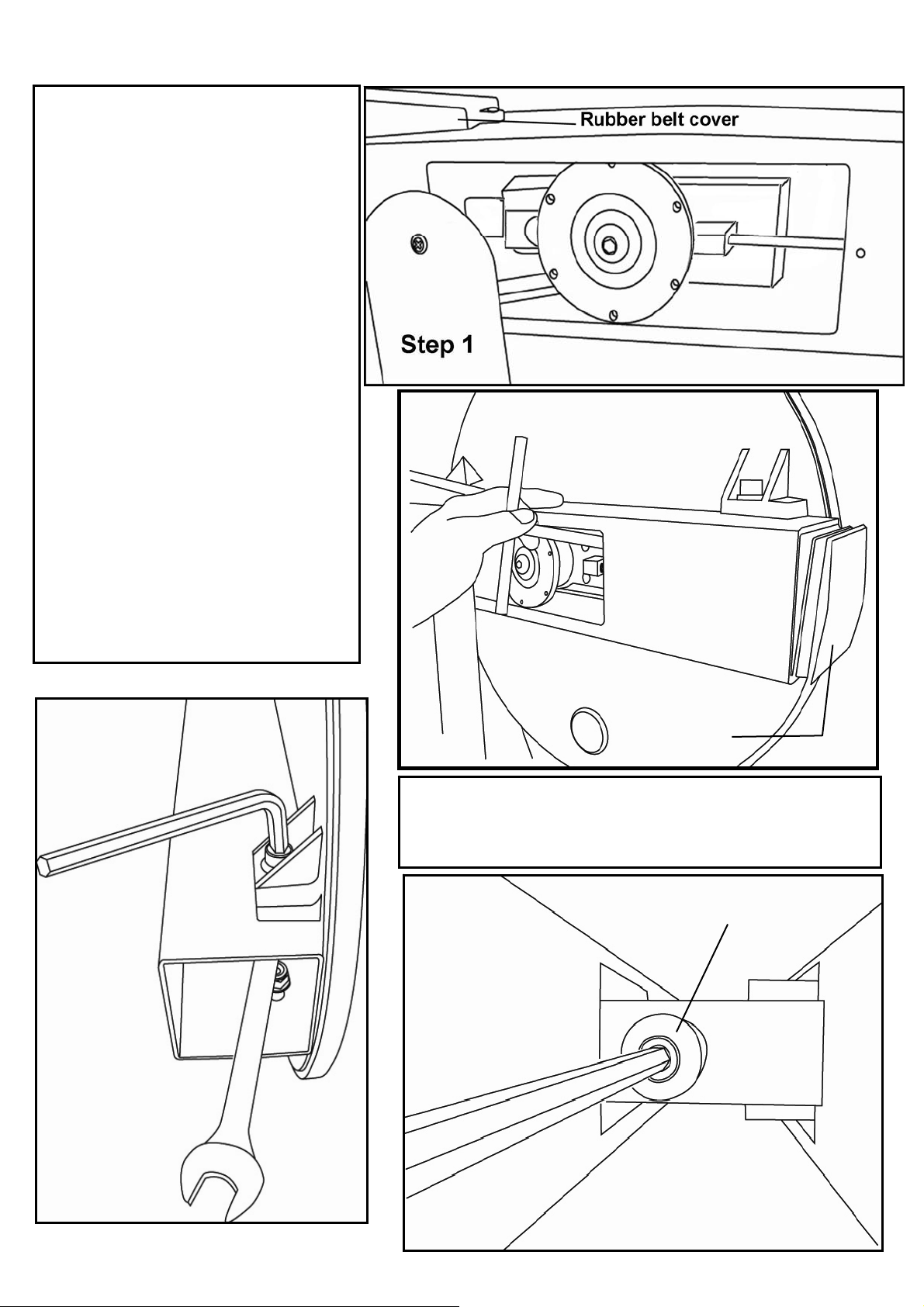 Rubber belt cover

Step 1