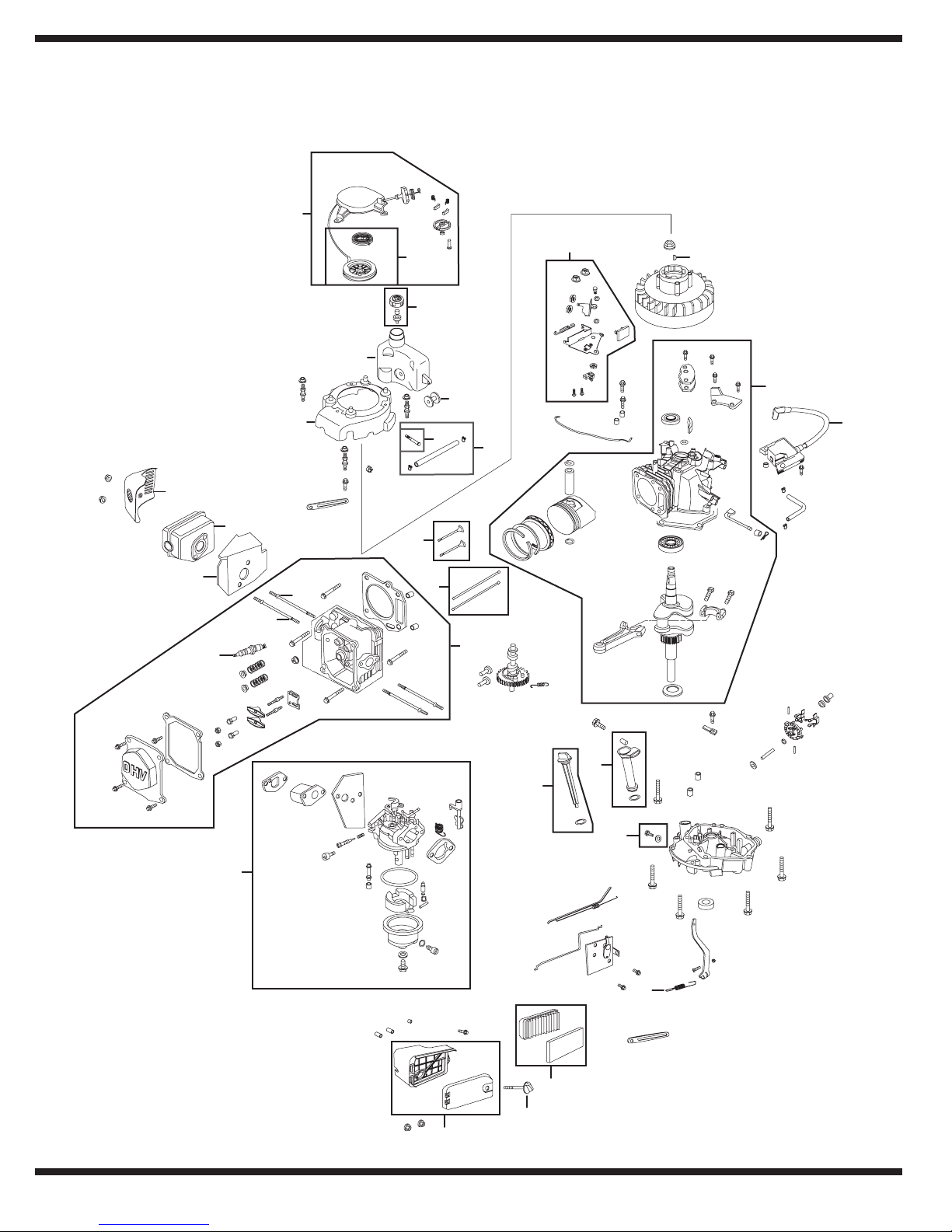 OHV