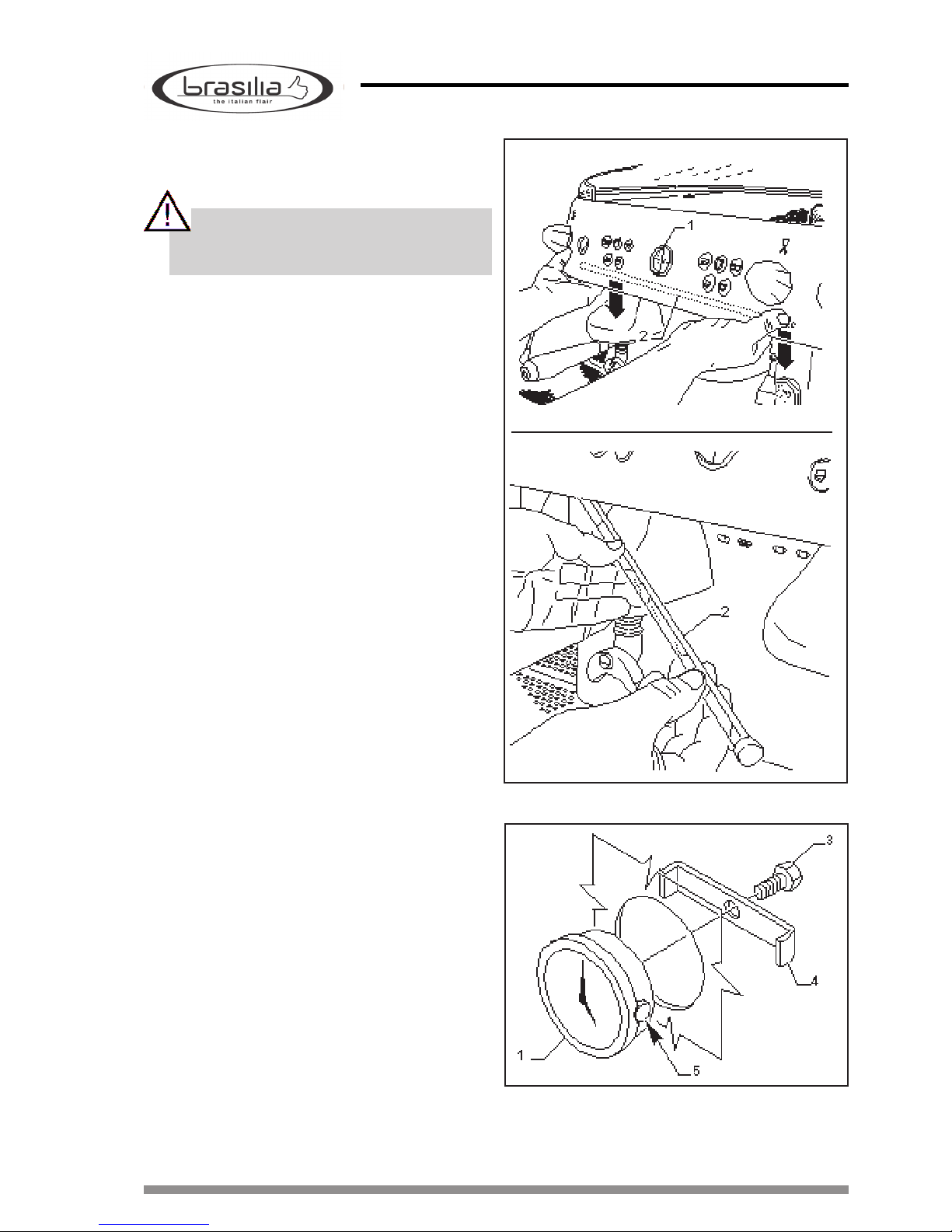 brasilia
the italian flair

1

2

2

3

4

1

5