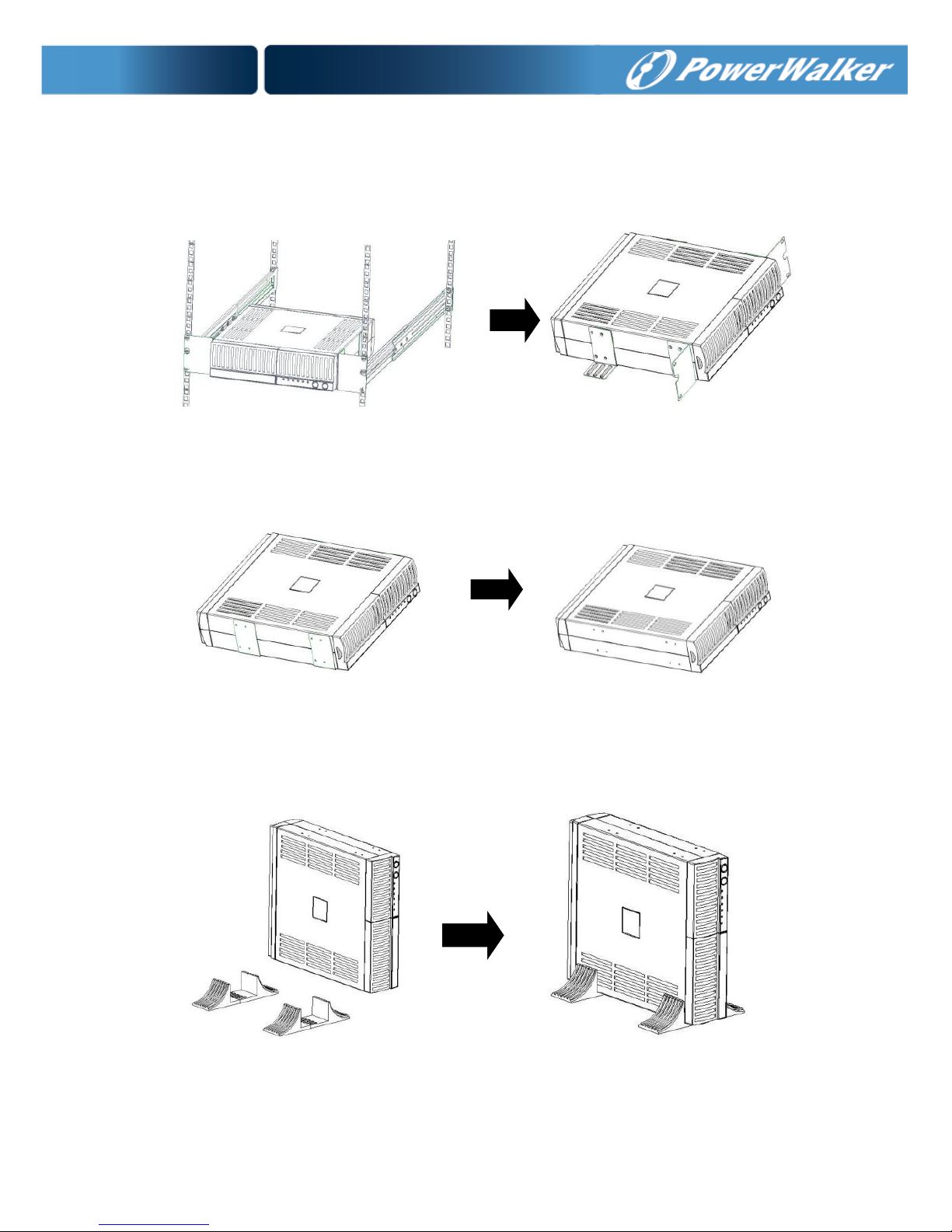 PowerWalker