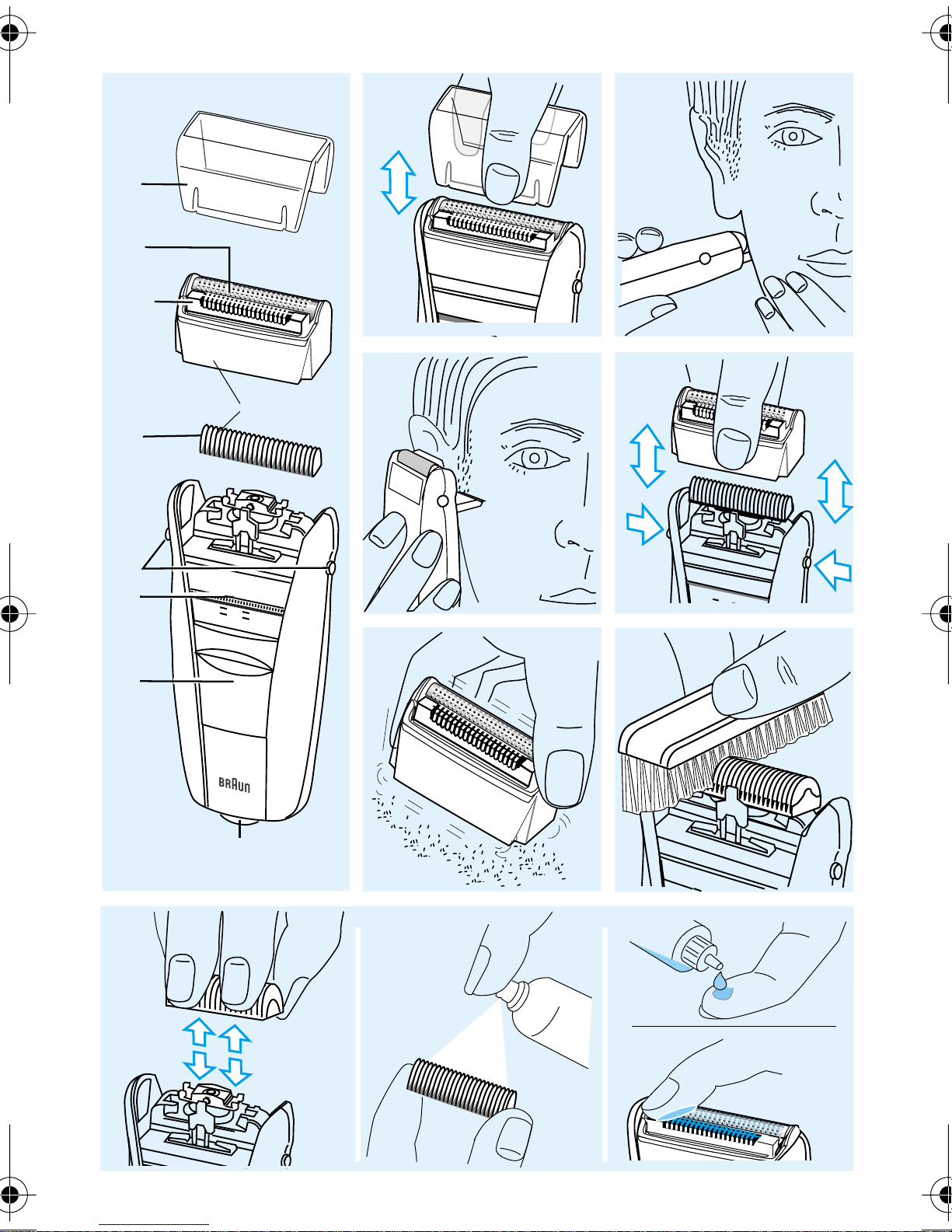 BRAUN