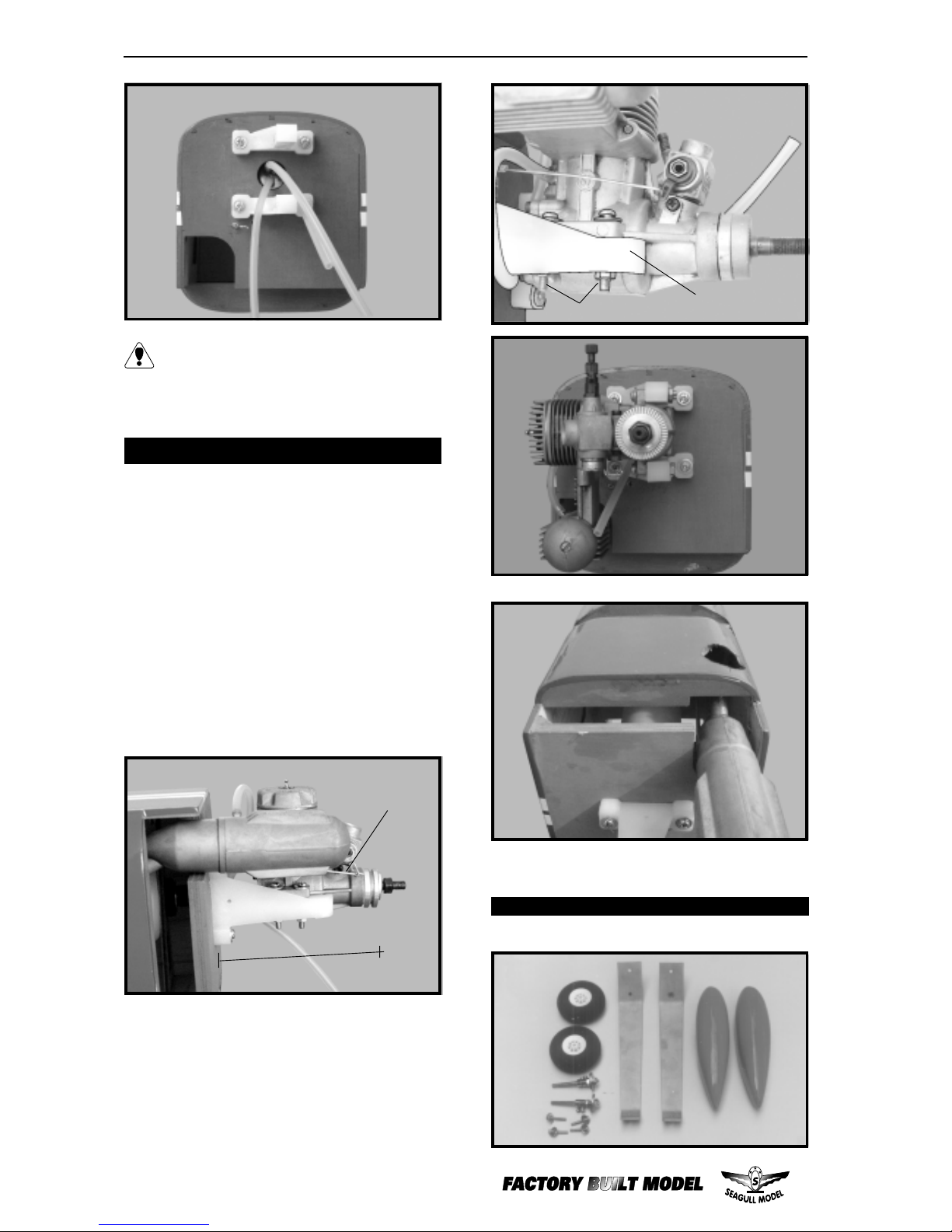 FACTORY BUILT MODEL

SEAGULL MODEL