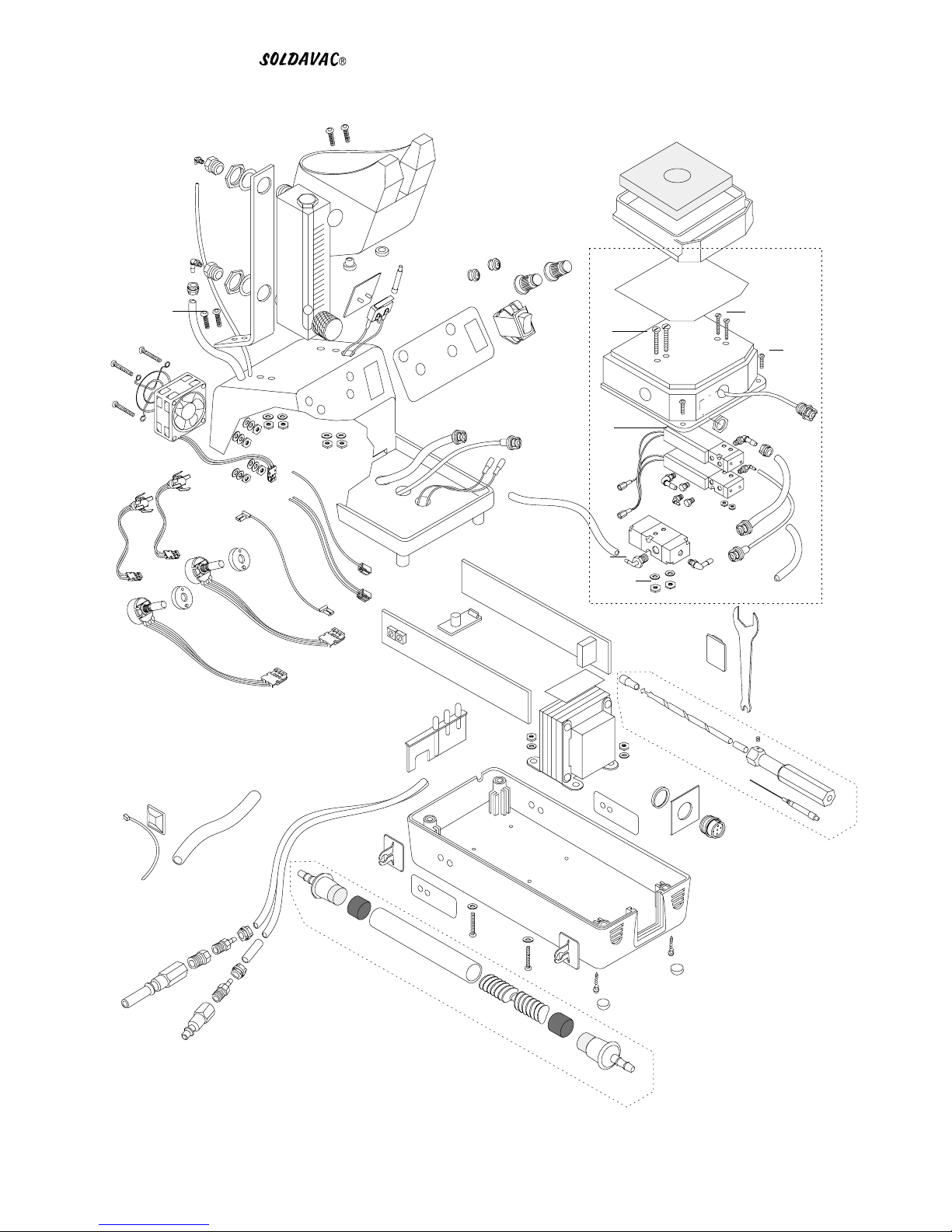 SOLDAVAC®