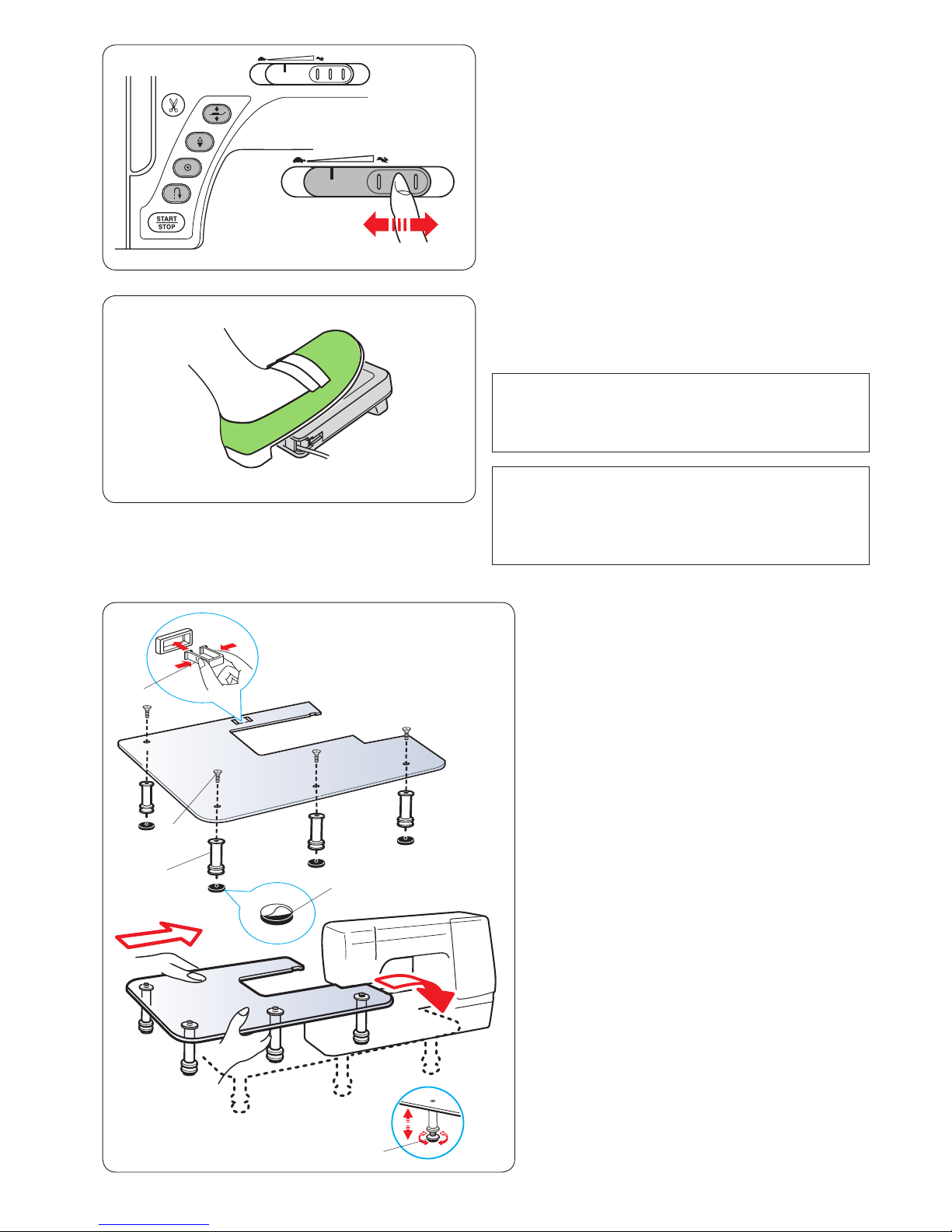 START
STOP