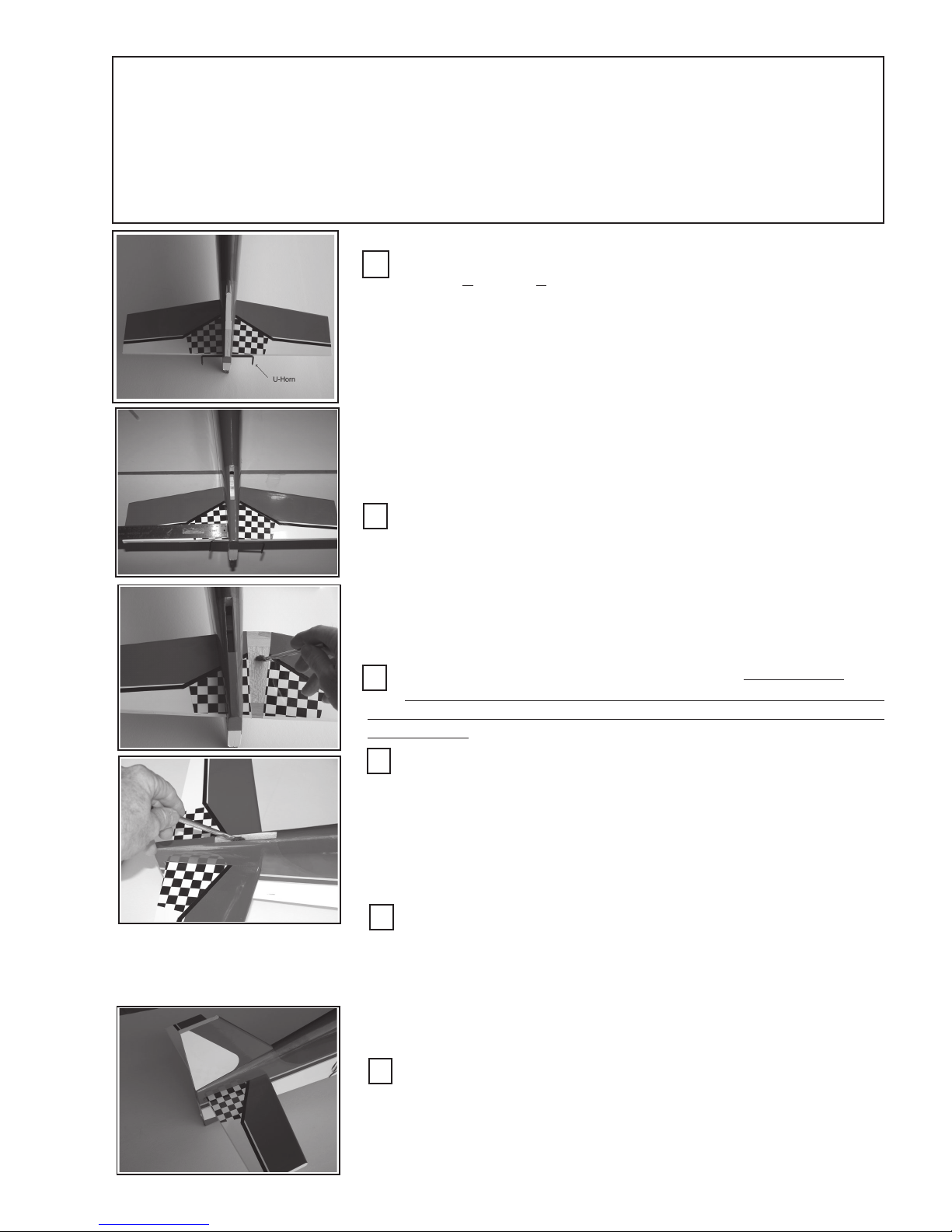 U-Horn