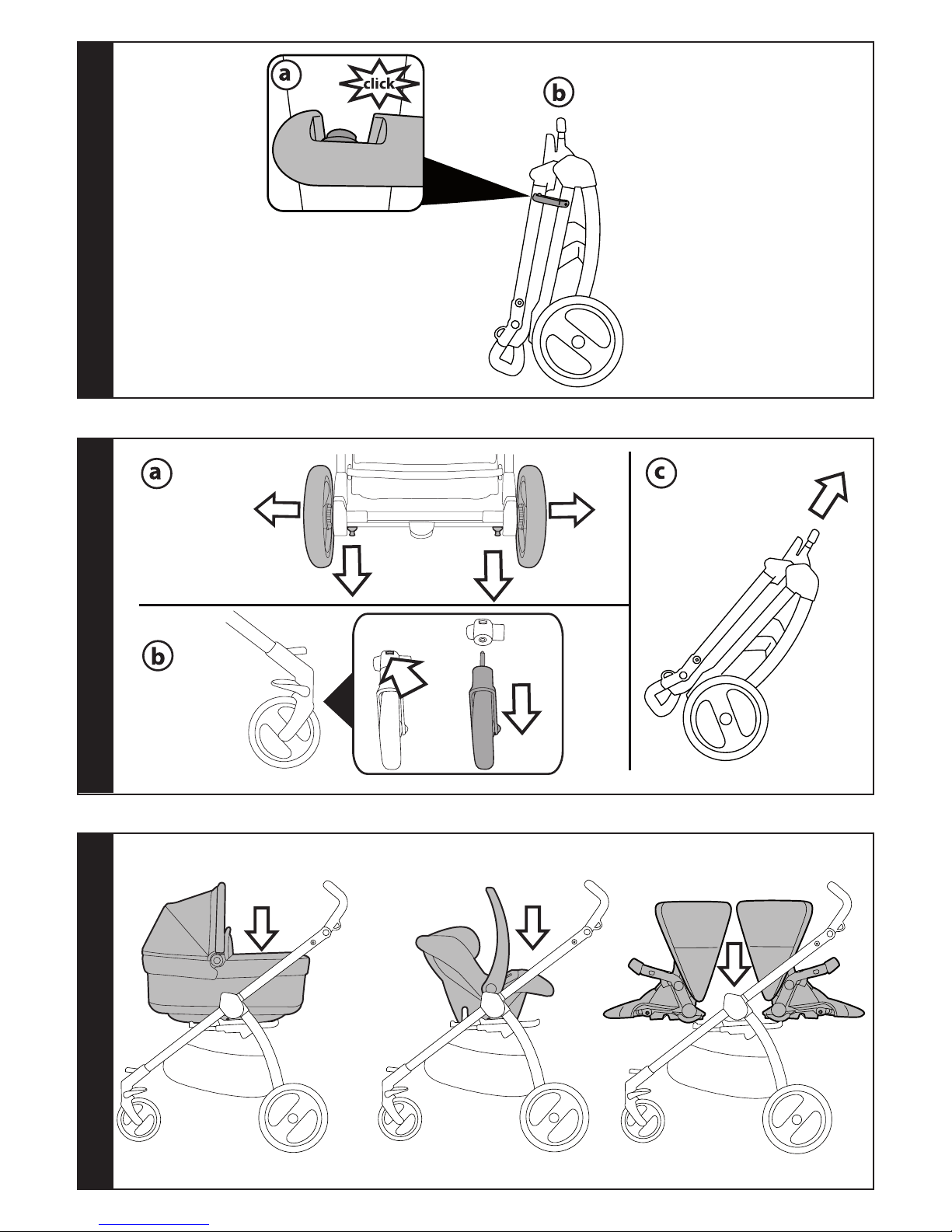 a
click
b

a
c
b