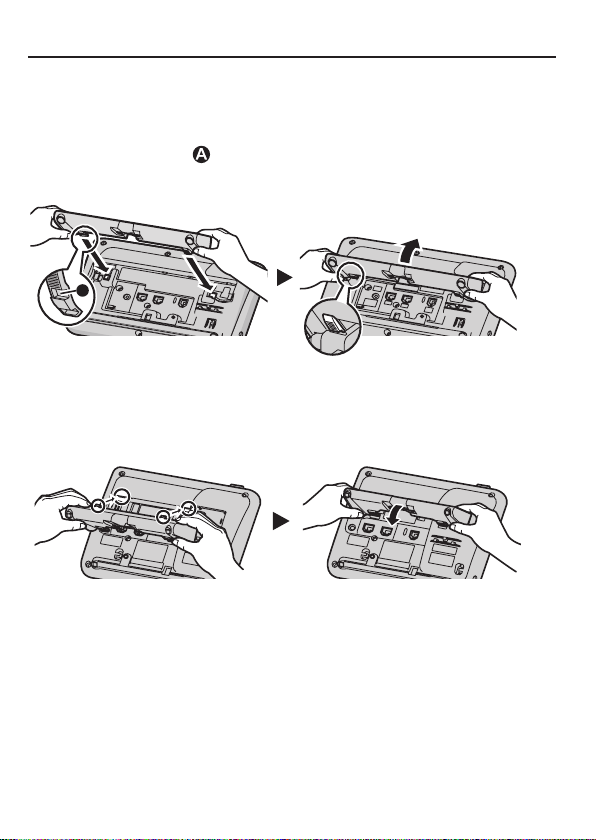 A