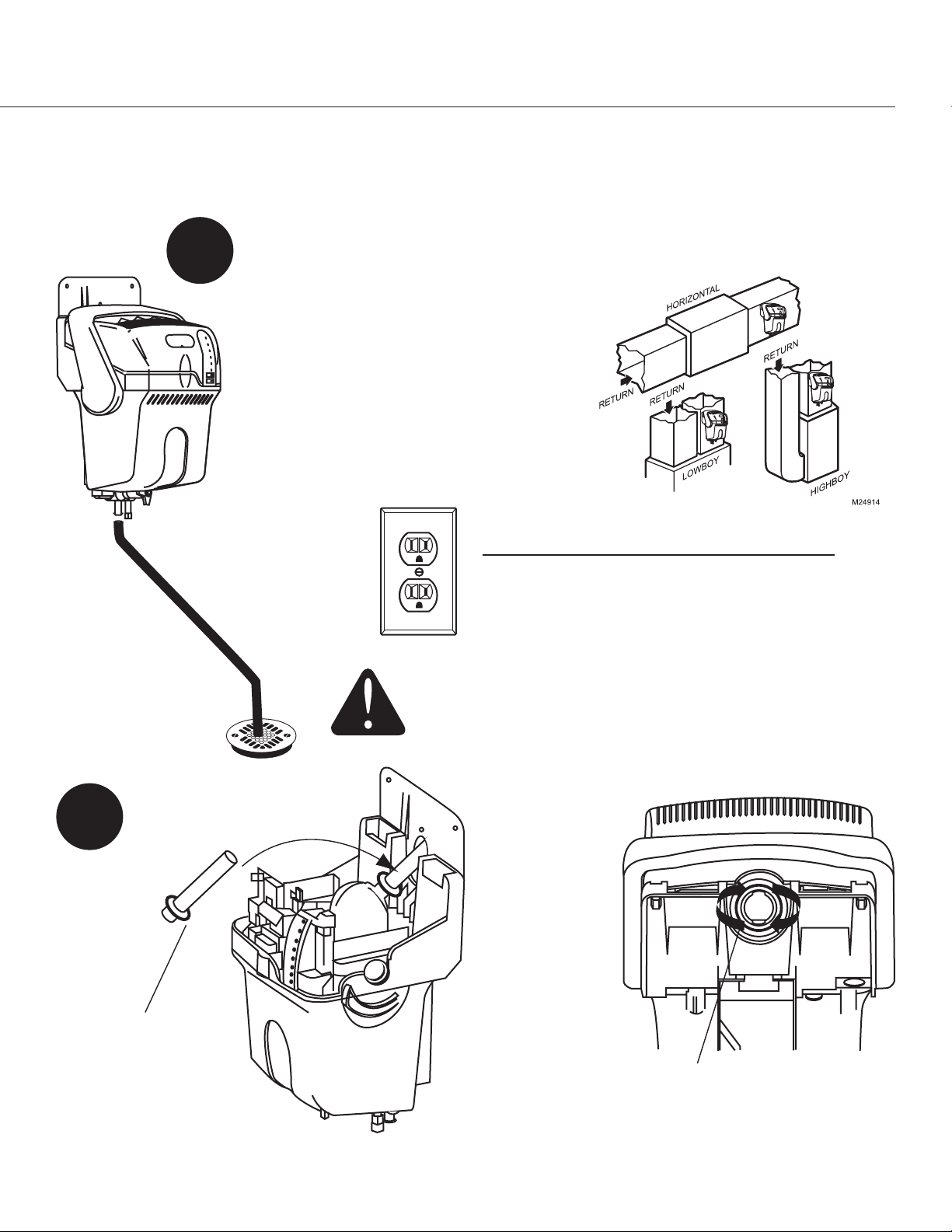 HORIZONTAL

RETURN

RETURN

RETURN

LOWBOY

HIGHBOY

M24914